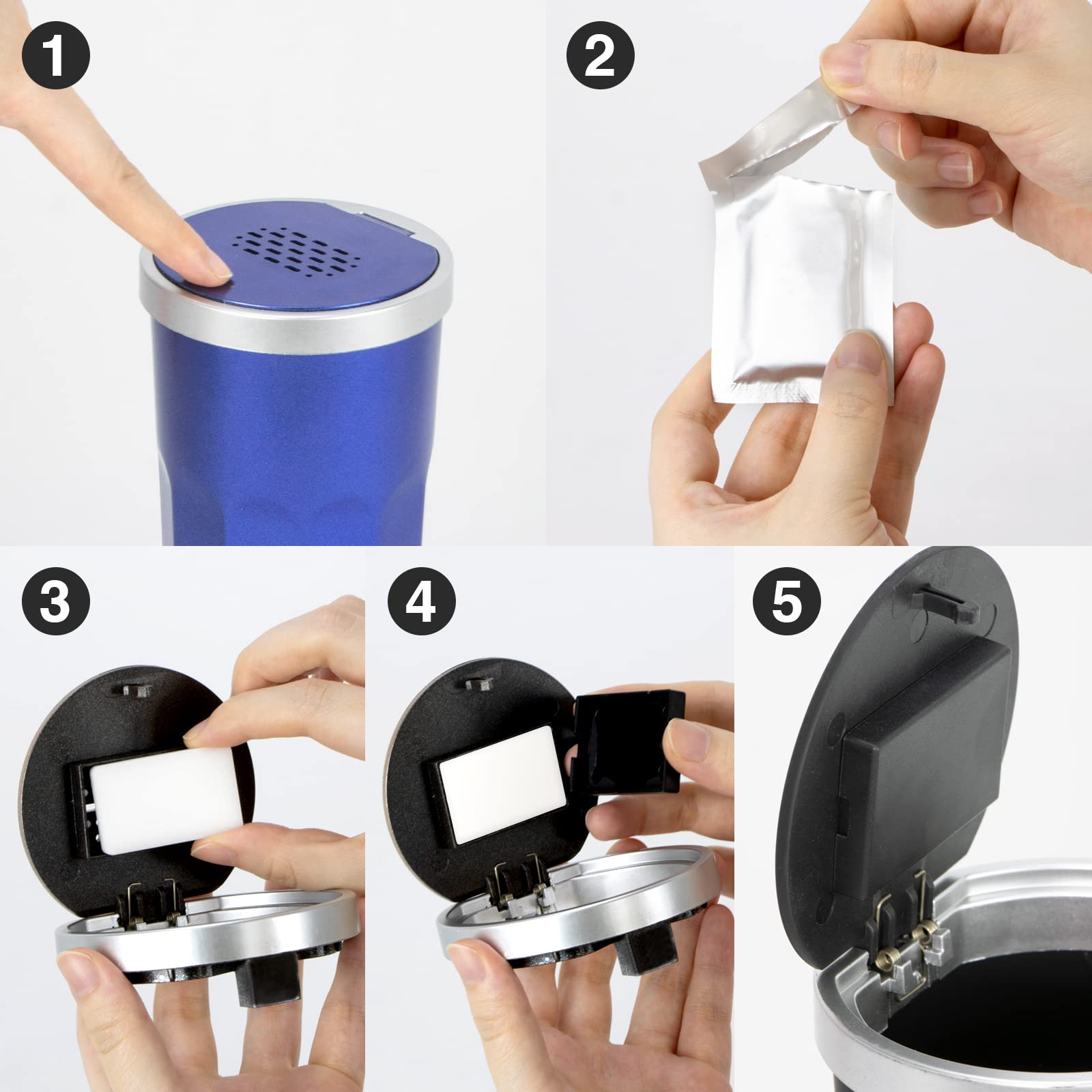 1

2

3

4

5