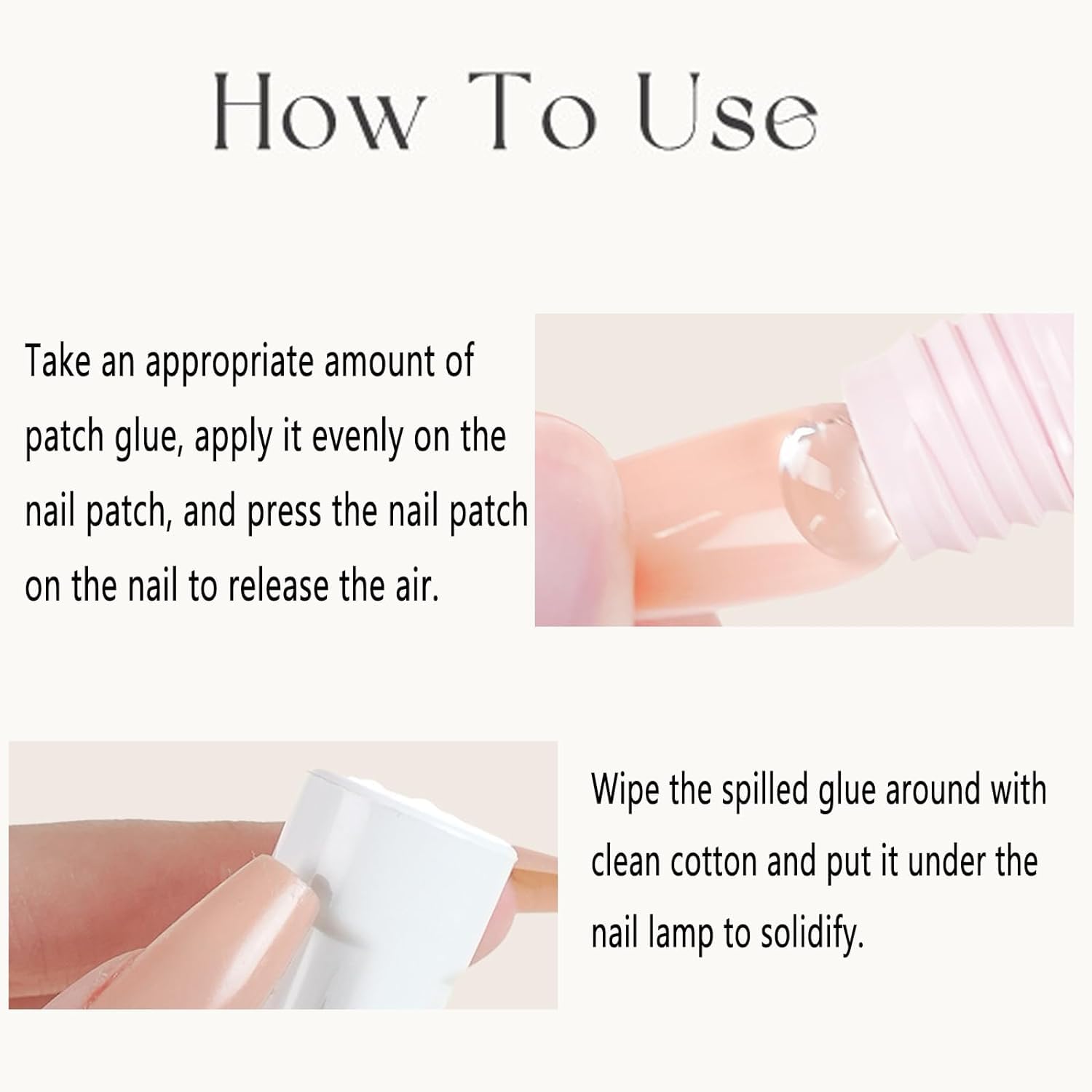 How To Use

Take an appropriate amount of patch glue, apply it evenly on the nail patch, and press the nail patch on the nail to release the air.

Wipe the spilled glue around with clean cotton and put it under the nail lamp to solidify.