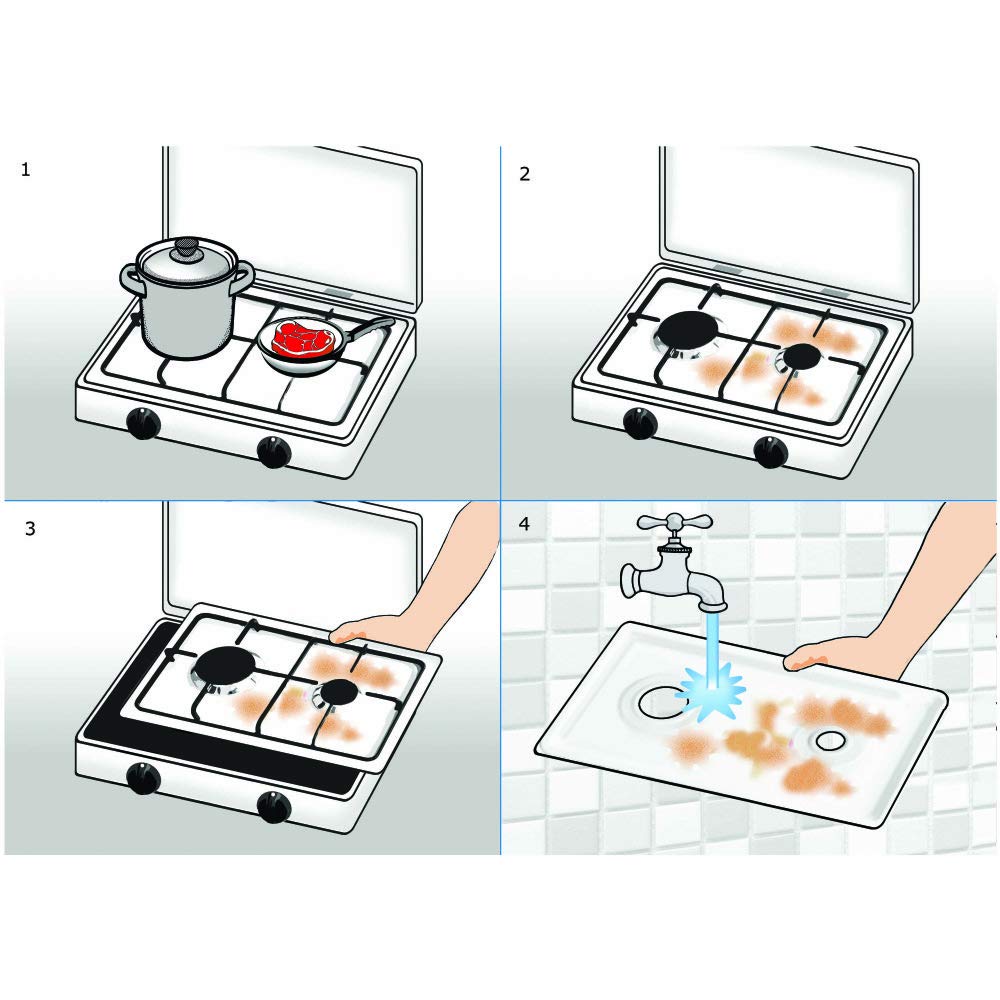 1

2

3

4