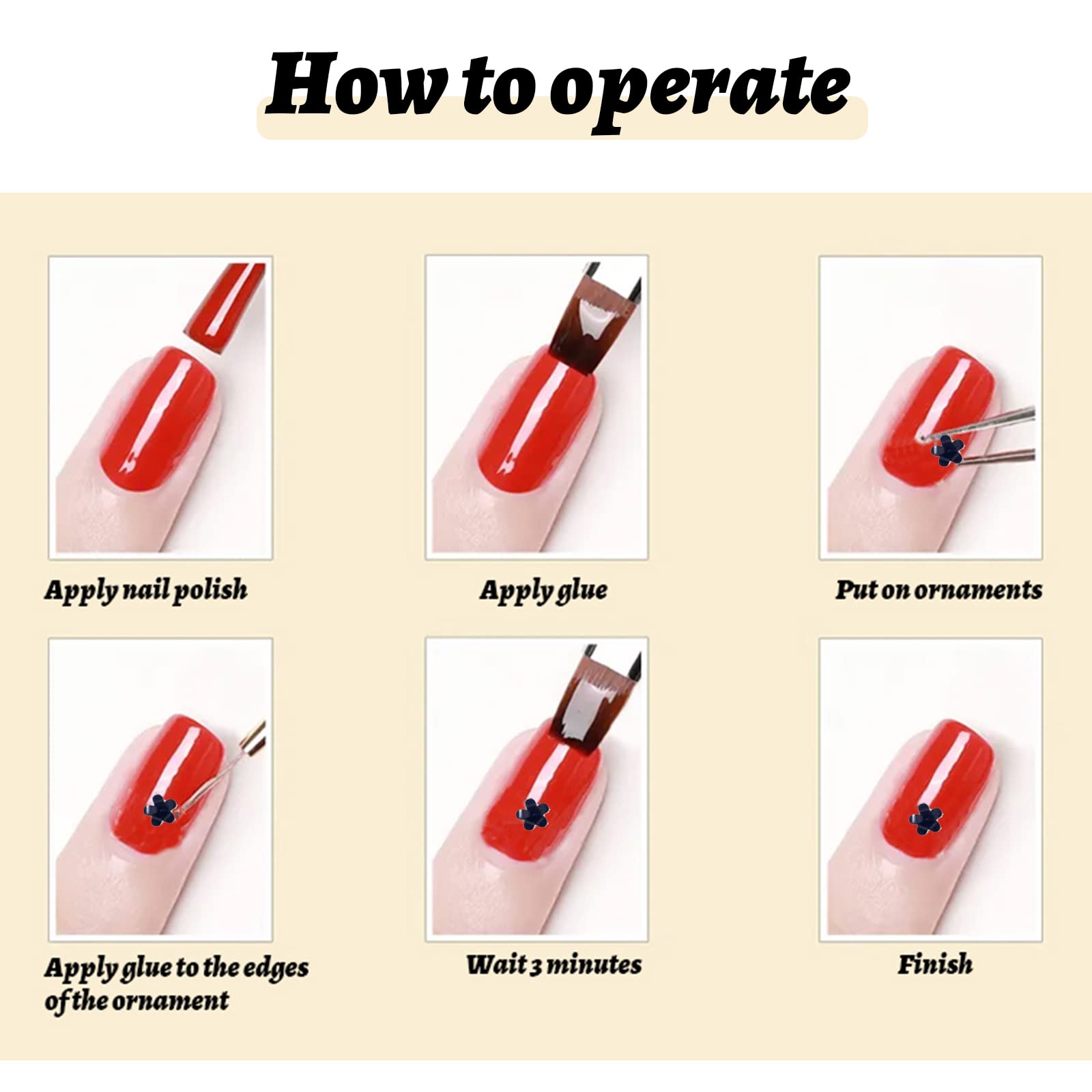 How to operate

Apply nail polish

Apply glue

Put on ornaments

Apply glue to the edges of the ornament

Wait 3 minutes

Finish