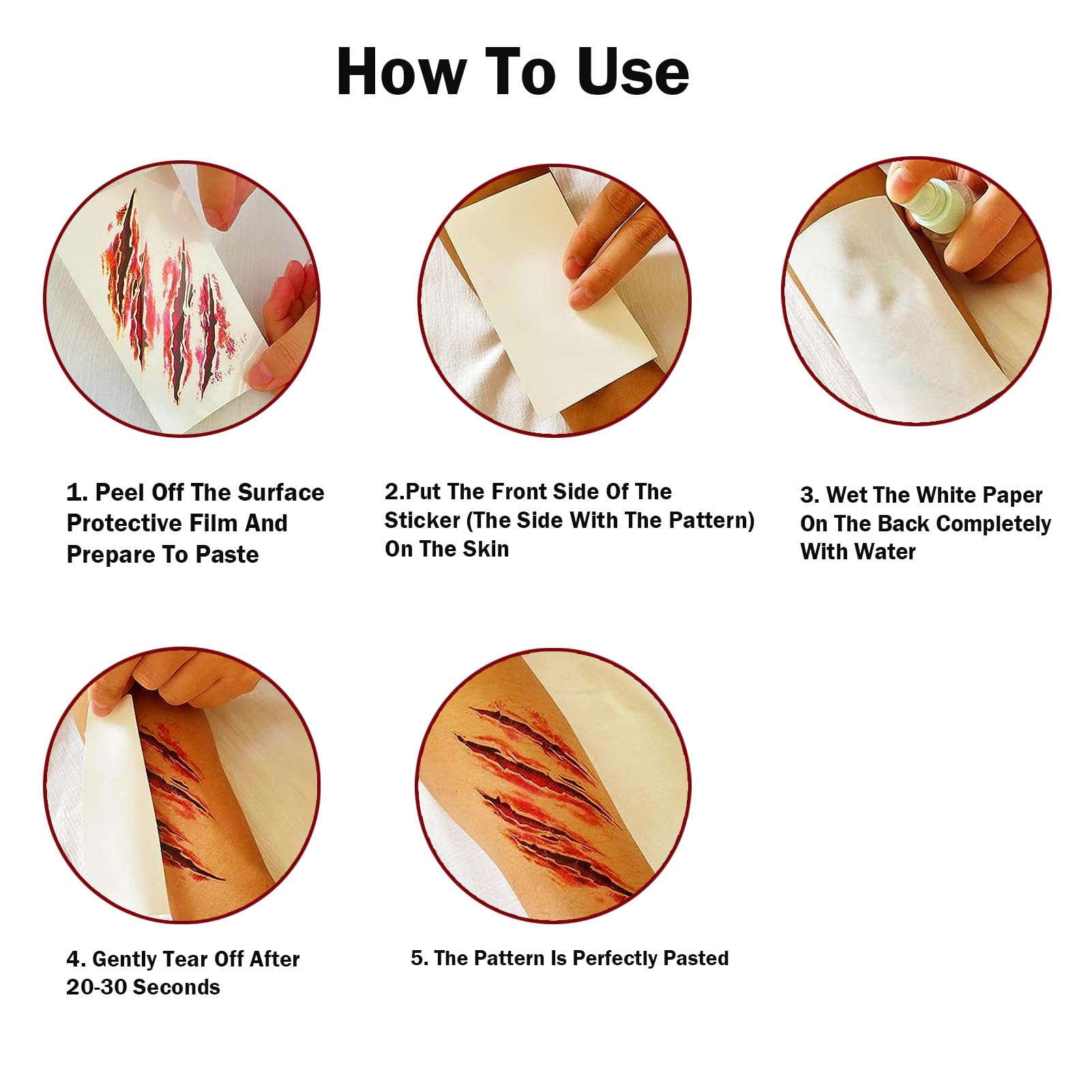 How To Use

1. Peel Off The Surface Protective Film And Prepare To Paste

2.Put The Front Side Of The Sticker (The Side With The Pattern) On The Skin

3. Wet The White Paper On The Back Completely With Water

4. Gently Tear Off After 20-30 Seconds

5. The Pattern Is Perfectly Pasted