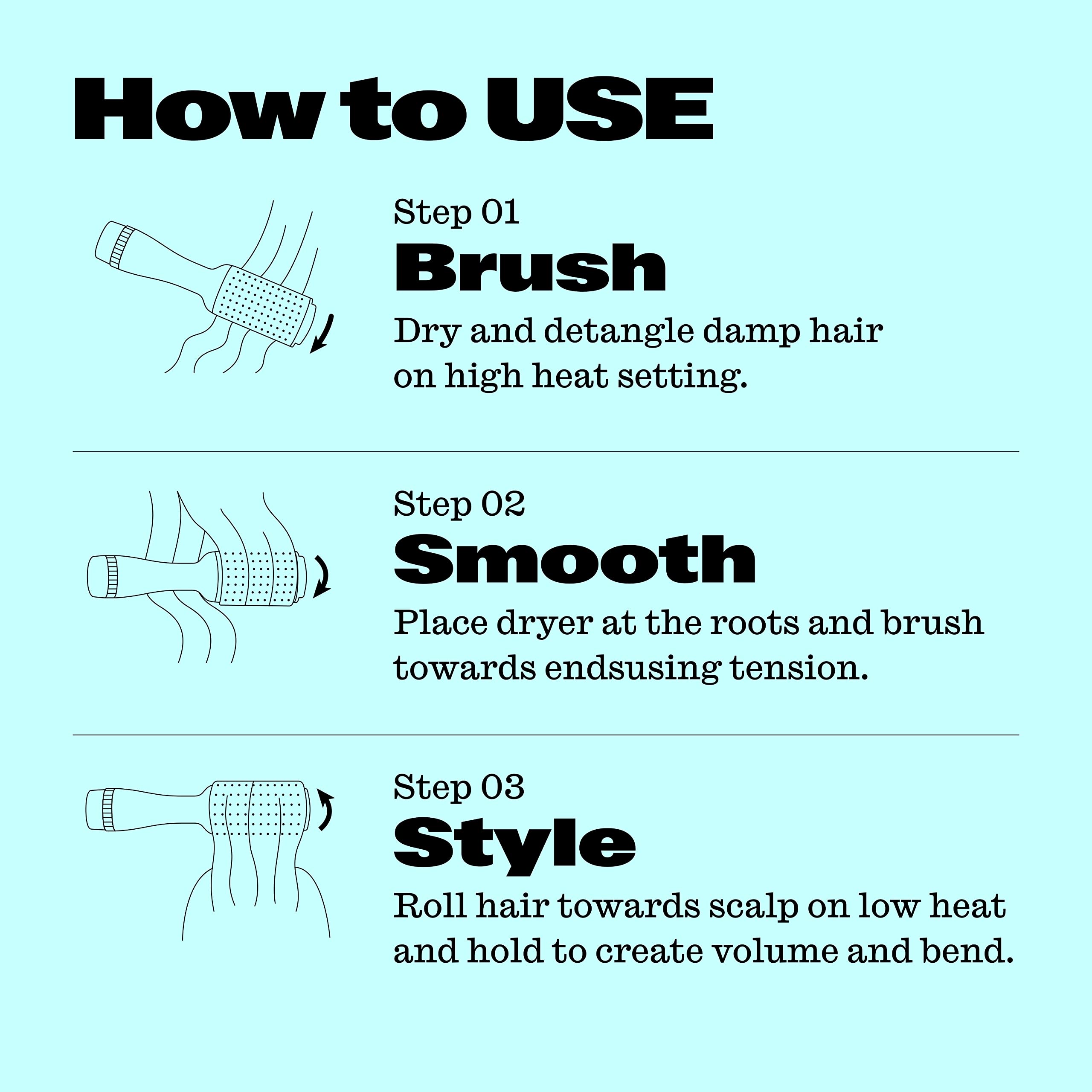 How to USE

Step 01
Brush
Dry and detangle damp hair on high heat setting.

Step 02
Smooth
Place dryer at the roots and brush towards endsusing tension.

Step 03
Style
Roll hair towards scalp on low heat and hold to create volume and bend.