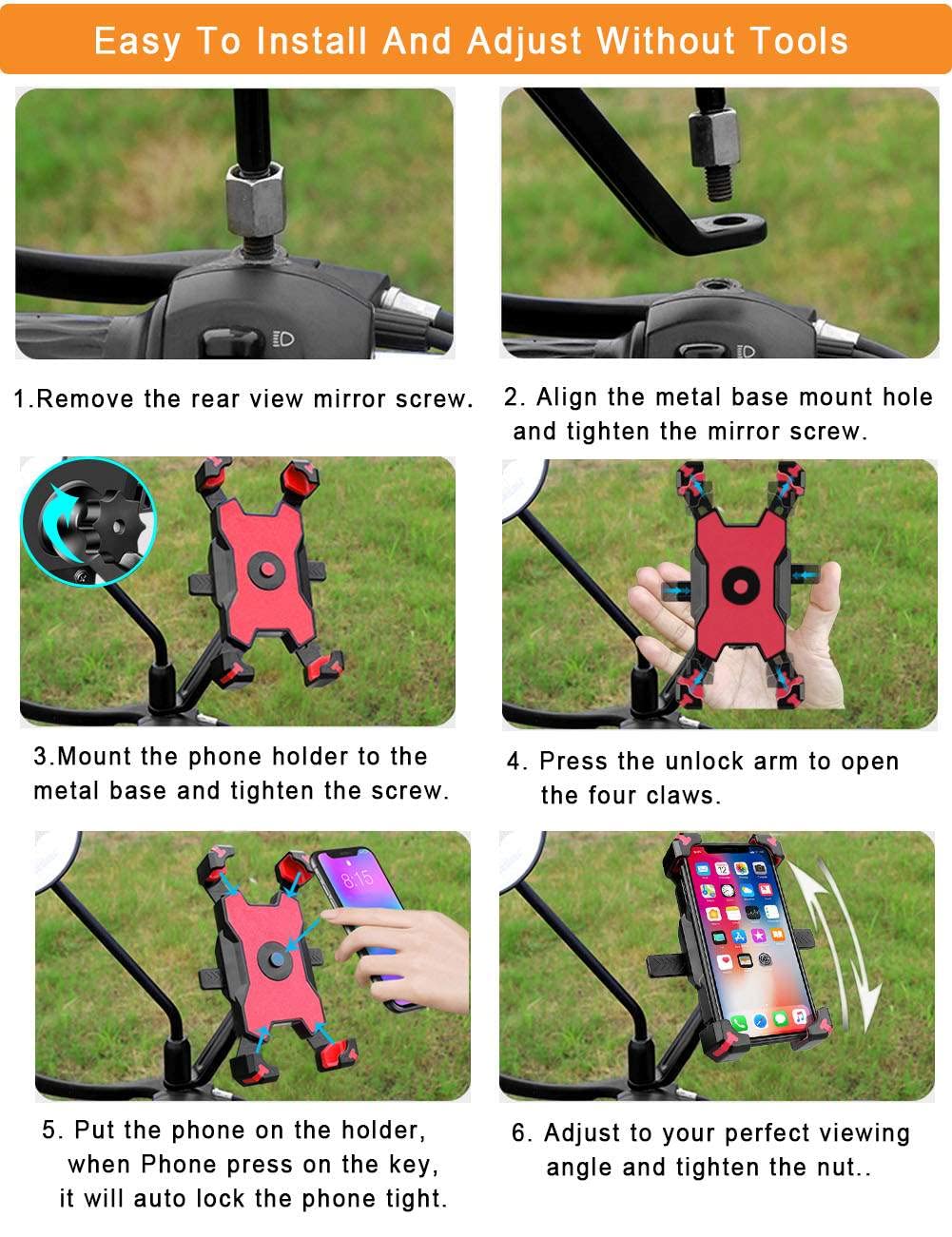 Easy To Install And Adjust Without Tools

1.Remove the rear view mirror screw.

2. Align the metal base mount hole and tighten the mirror screw.

3.Mount the phone holder to the metal base and tighten the screw.

4. Press the unlock arm to open the four claws.

8:15

5. Put the phone on the holder, when Phone press on the key, it will auto lock the phone tight.

6. Adjust to your perfect viewing angle and tighten the nut..