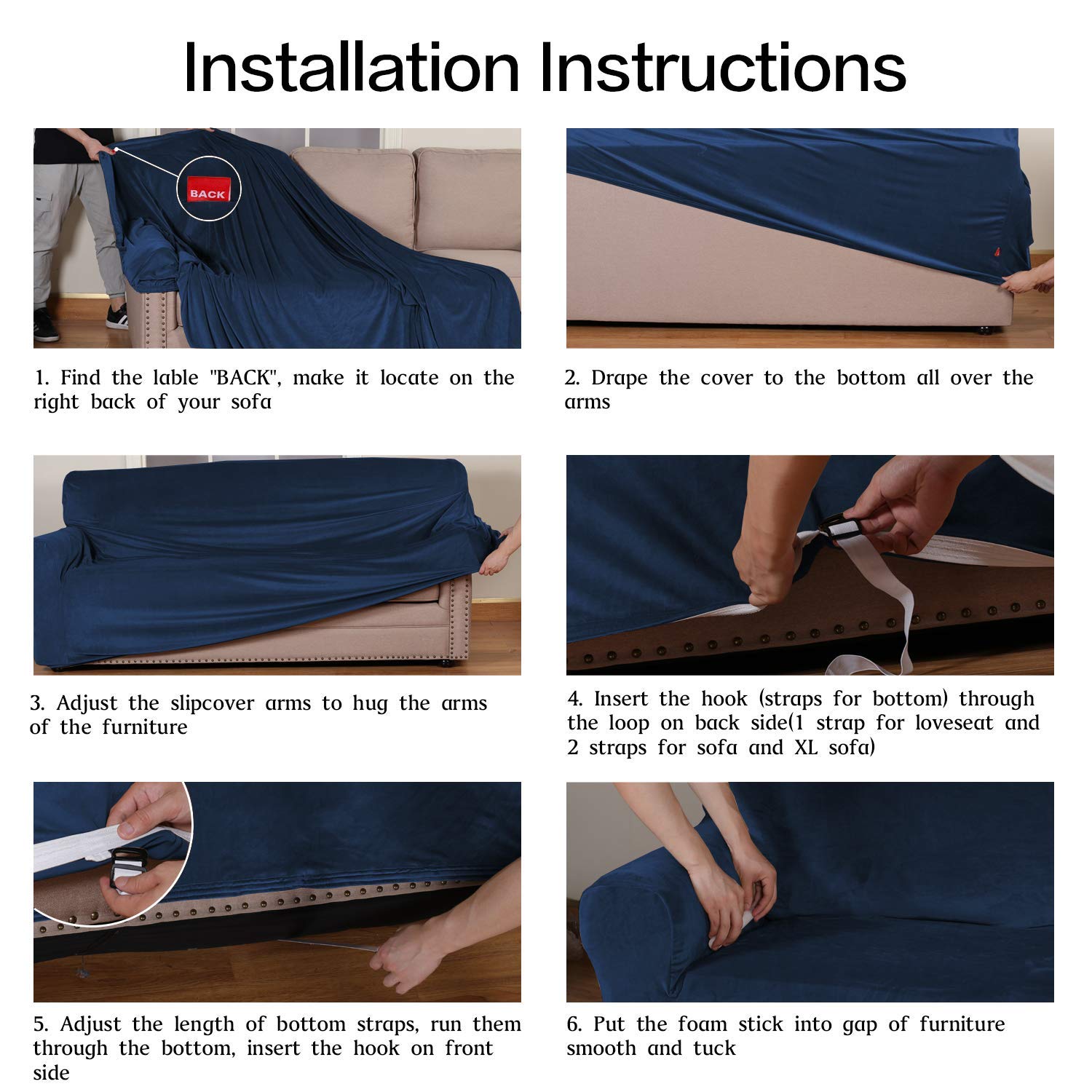 Installation Instructions

BACK

1. Find the lable "BACK", make it locate on the right back of your sofa

2. Drape the cover to the bottom all over the arms

3. Adjust the slipcover arms to hug the arms of the furniture

4. Insert the hook (straps for bottom) through the loop on back side(1 strap for loveseat and 2 straps for sofa and XL sofa)

5. Adjust the length of bottom straps, run them through the bottom, insert the hook on front side

6. Put the foam stick into gap of furniture smooth and tuck