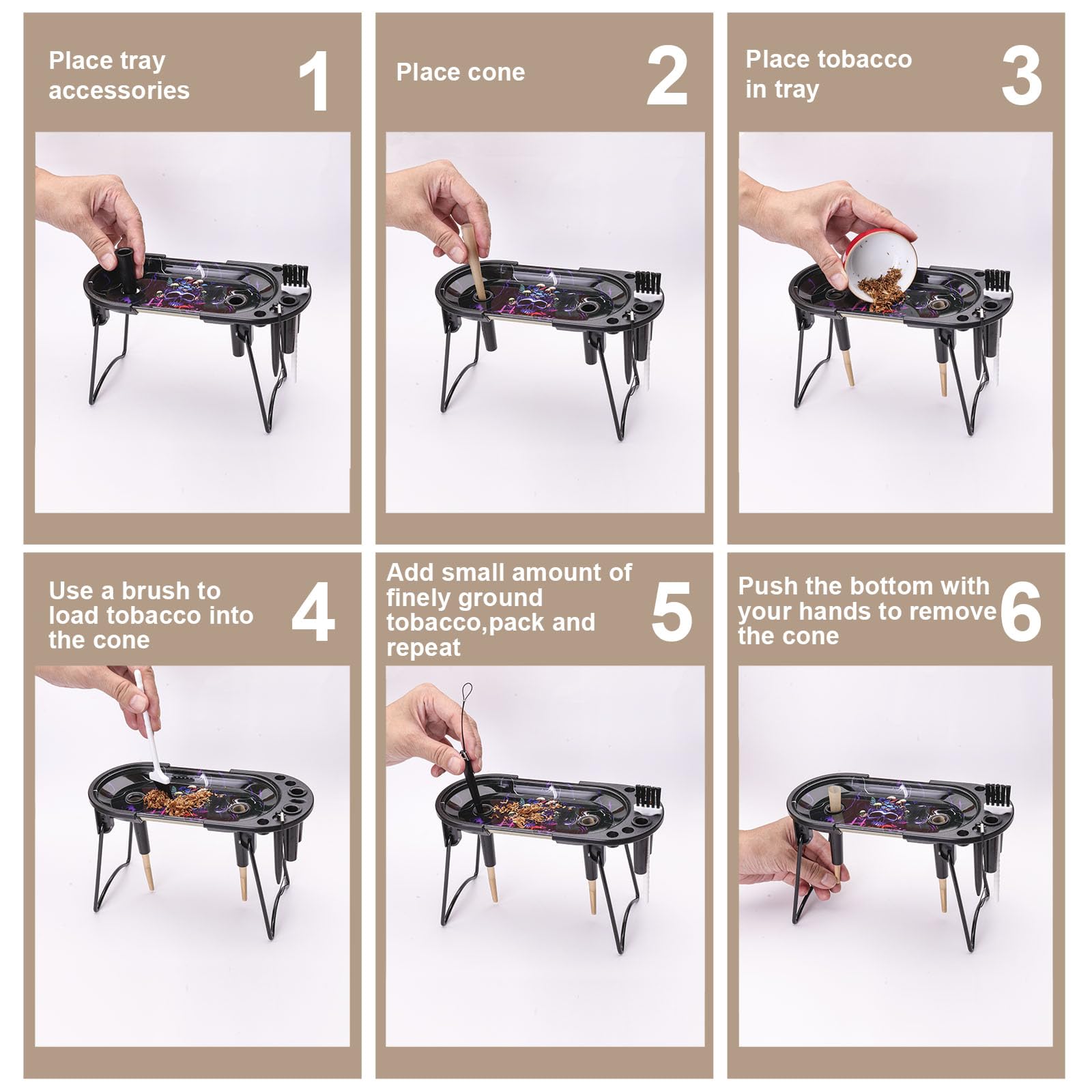 Place tray accessories 1

Place cone 2

Place tobacco in tray 3

Use a brush to load tobacco into the cone 4

Add small amount of finely ground tobacco,pack and repeat 5

Push the bottom with your hands to remove the cone 6