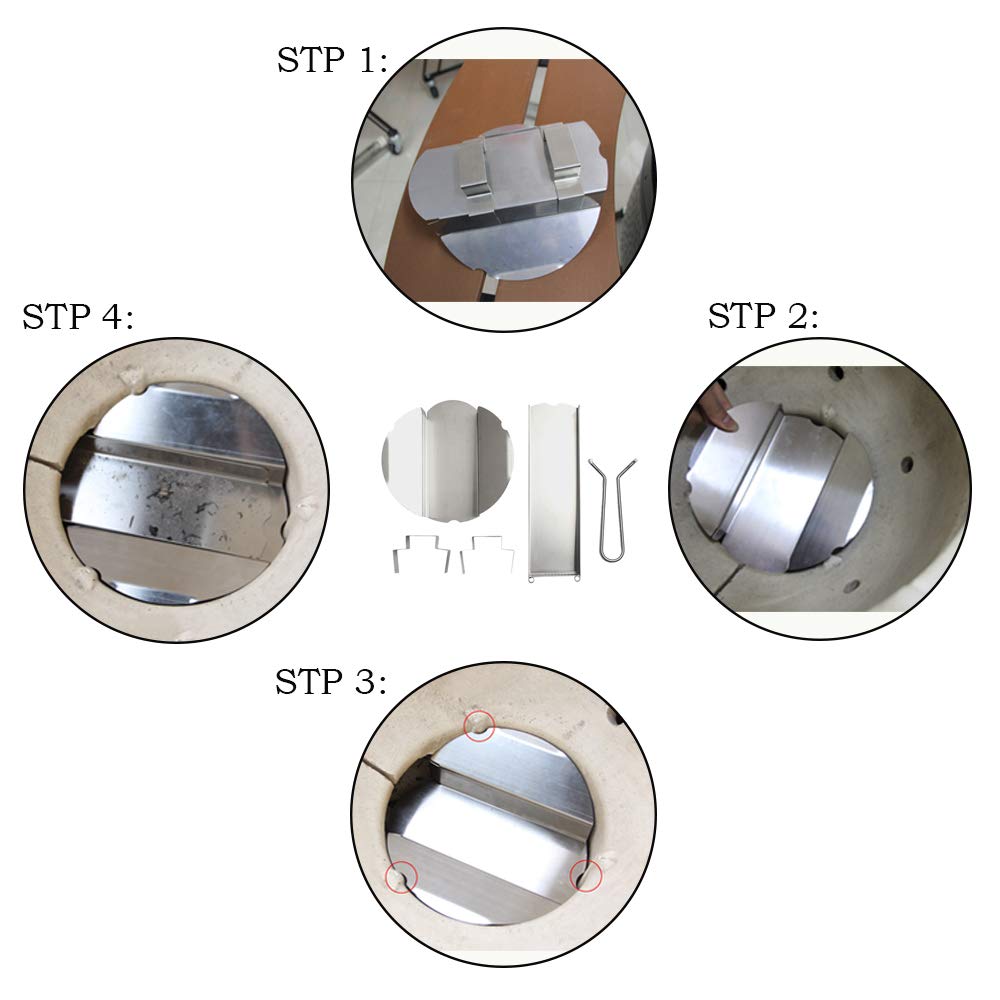 STP 1:

STP 4:

STP 2:

STP 3: