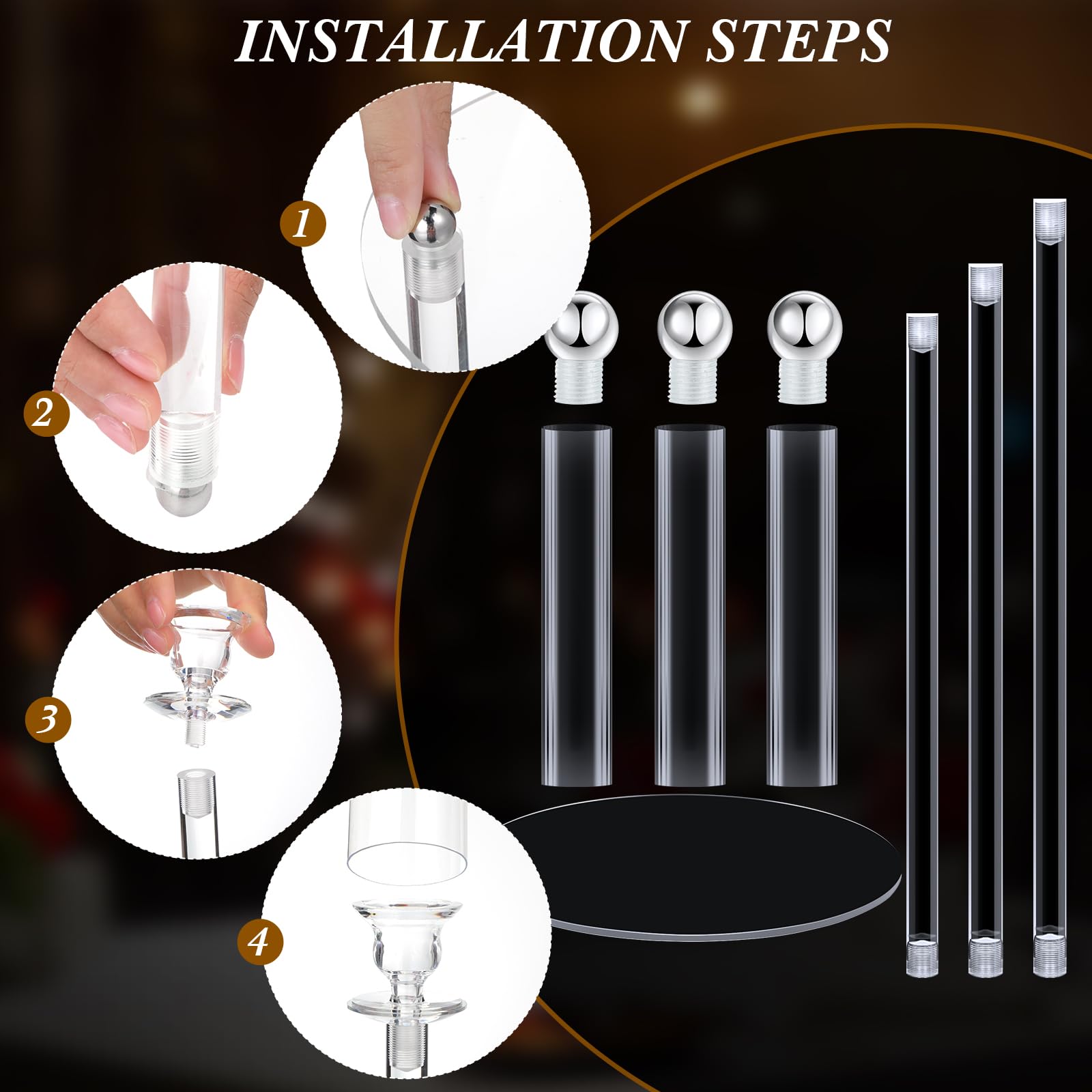 INSTALLATION STEPS

1

2

3

4