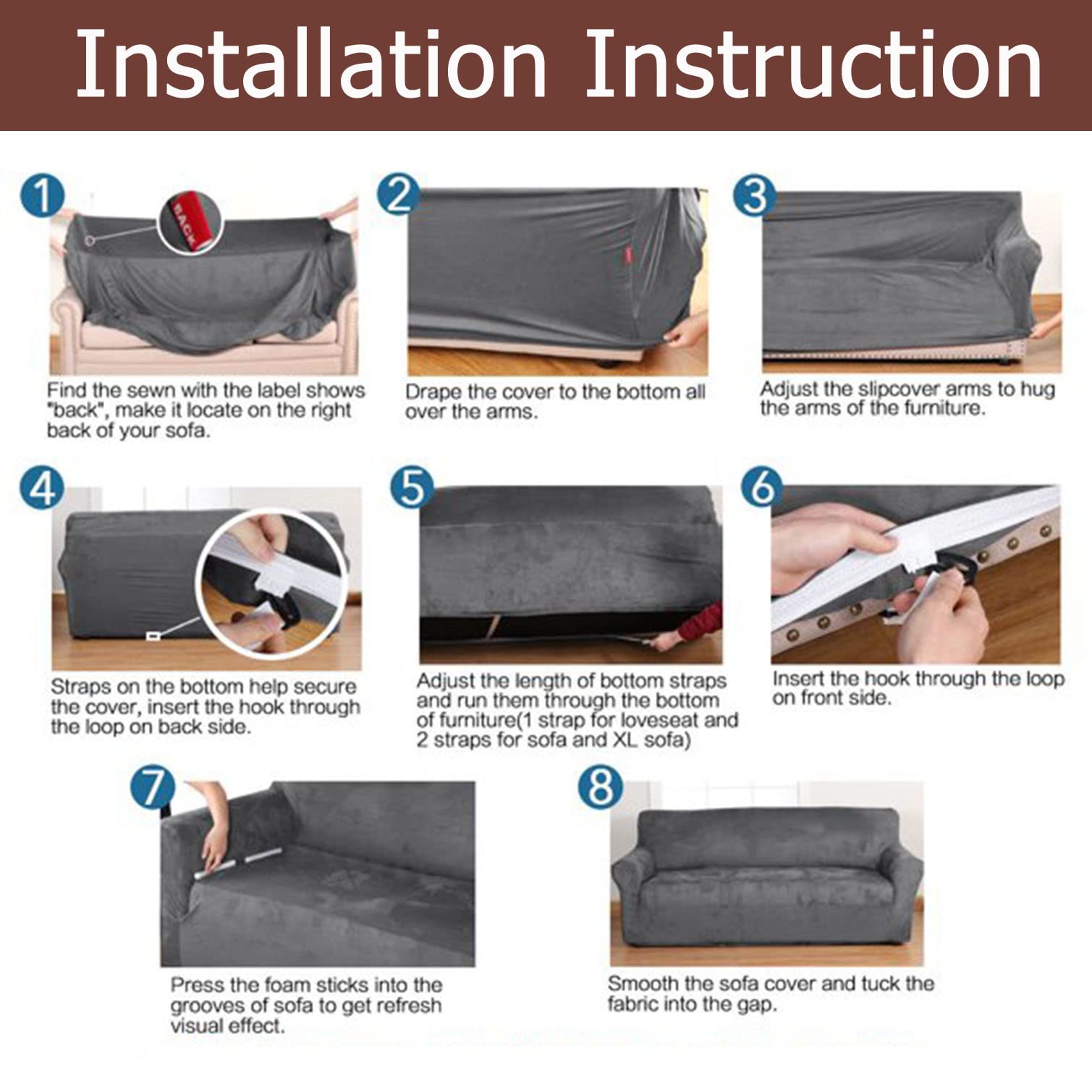 Installation Instruction

1

BACK

Find the sewn with the label shows "back", make it locate on the right back of your sofa.

2

Drape the cover to the bottom all over the arms.

3

Adjust the slipcover arms to hug the arms of the furniture.

4

Straps on the bottom help secure the cover, insert the hook through the loop on back side.

5

Adjust the length of bottom straps and run them through the bottom of furniture(1 strap for loveseat and 2 straps for sofa and XL sofa)

6

Insert the hook through the loop on front side.

7

Press the foam sticks into the grooves of sofa to get refresh visual effect.

8

Smooth the sofa cover and tuck the fabric into the gap.