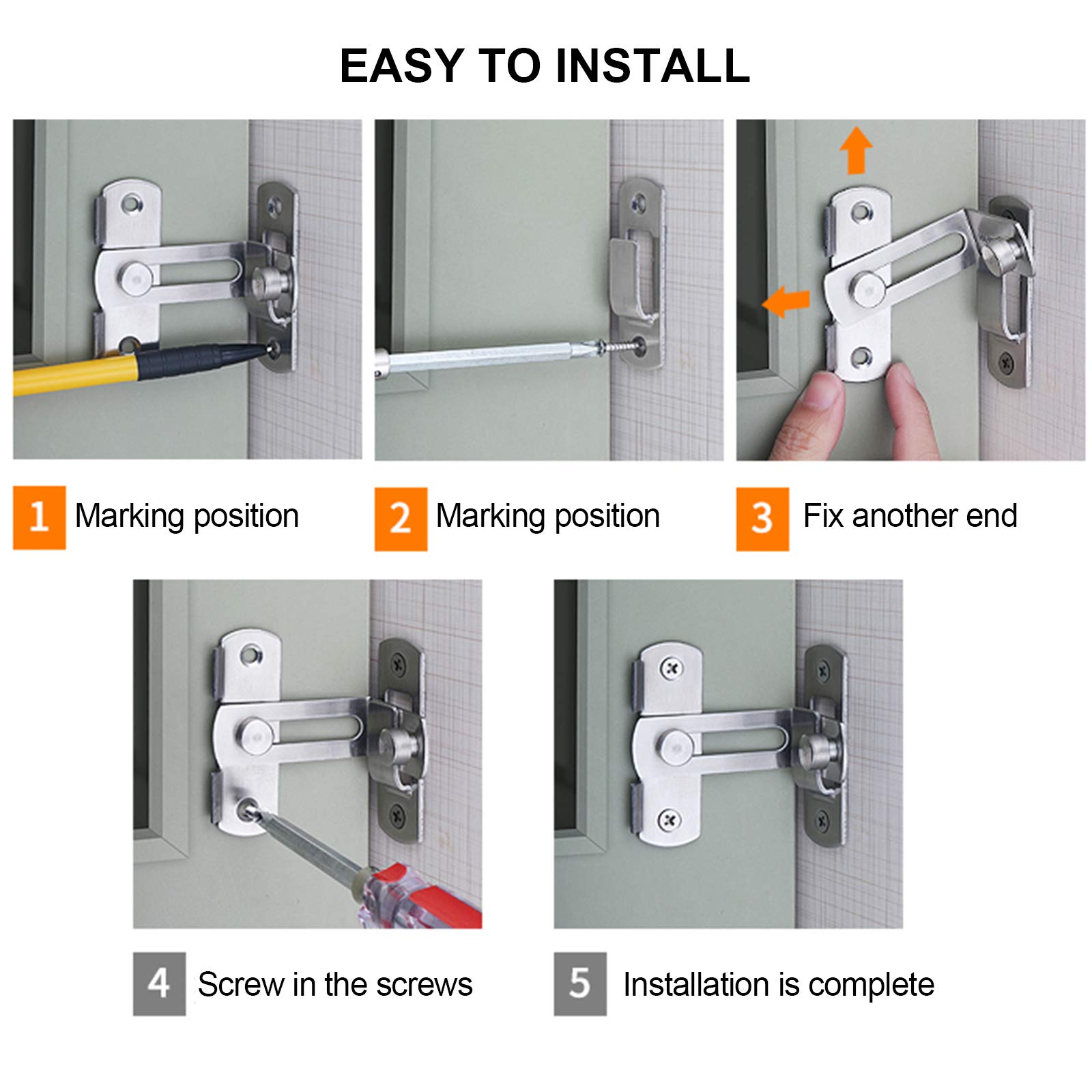 EASY TO INSTALL

1 Marking position

2 Marking position

3 Fix another end

4 Screw in the screws

5 Installation is complete