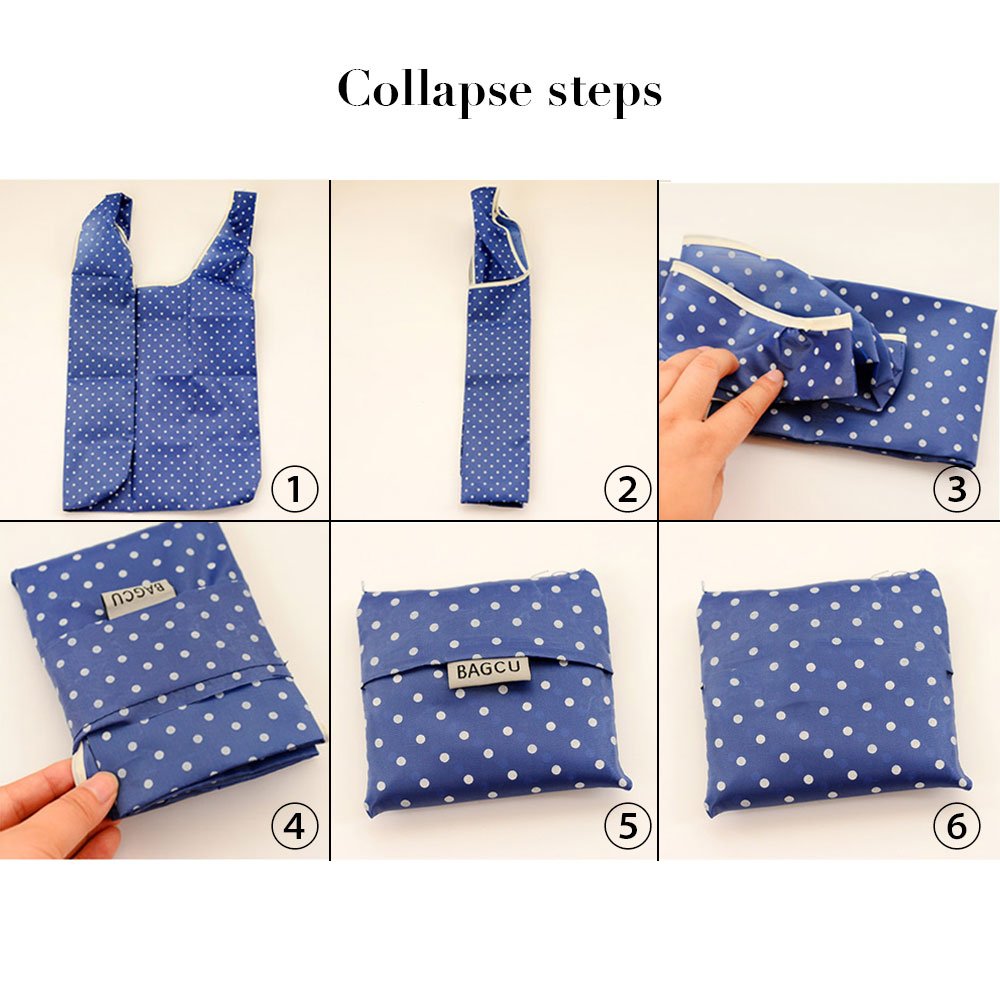 Collapse steps

1

2

3

BAGCU

4

BAGCU

5

6