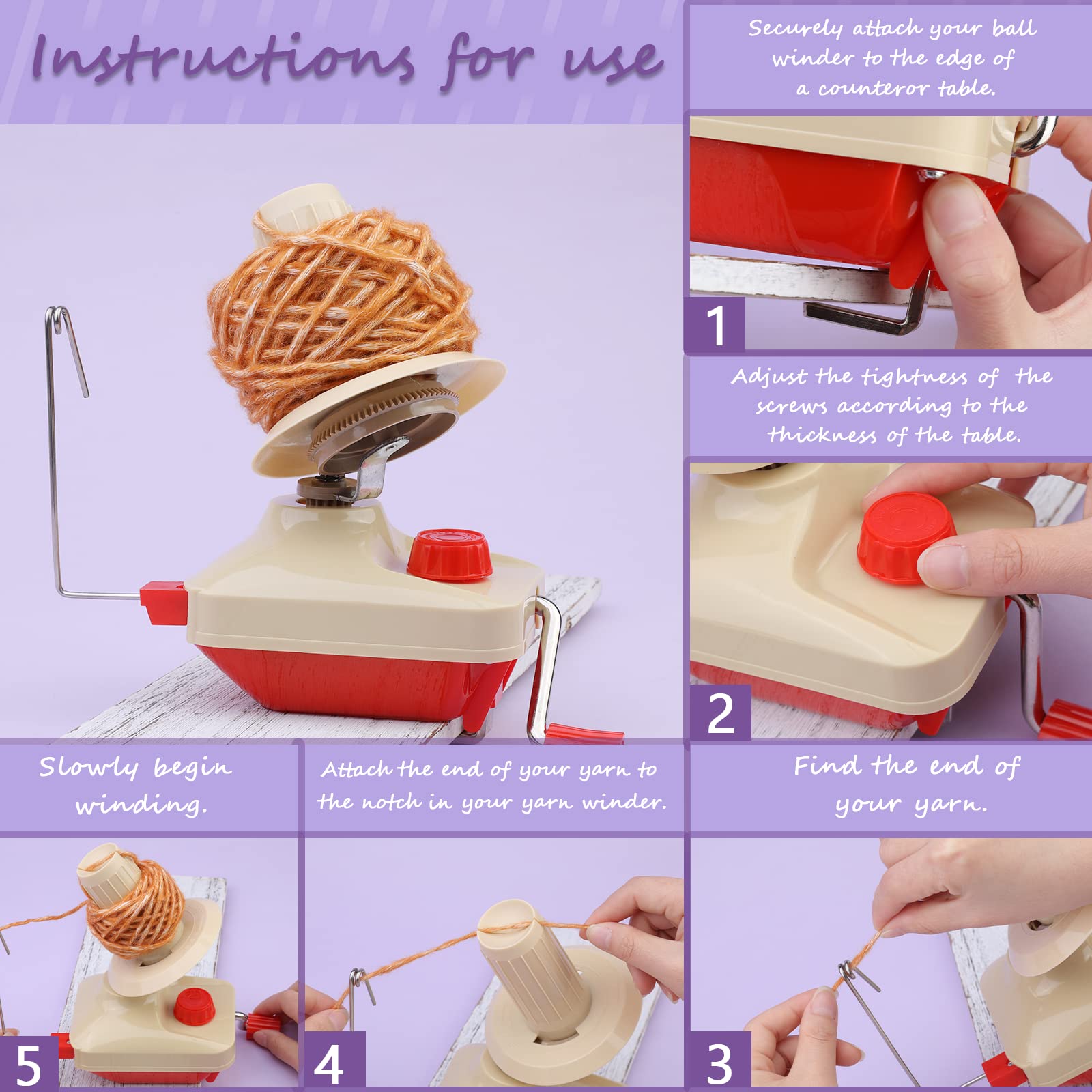 Instructions for use

Securely attach your ball winder to the edge of a counteror table.

1

Adjust the tightness of the screws according to the thickness of the table.

2

Find the end of your yarn.

3

Attach the end of your yarn to the notch in your yarn winder.

4

Slowly begin winding.

5