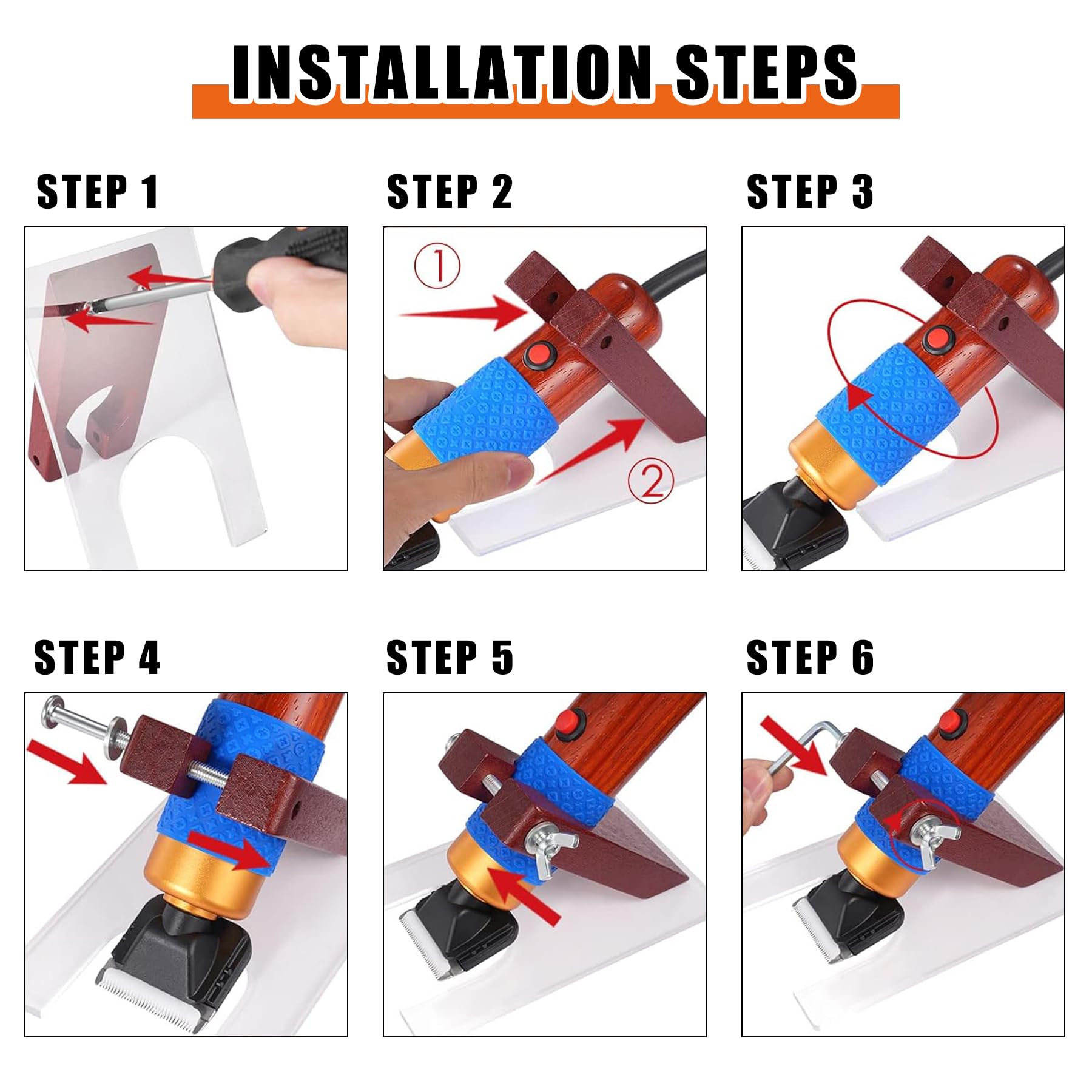 INSTALLATION STEPS

STEP 1

STEP 2

①

②

STEP 3

STEP 4

STEP 5

STEP 6