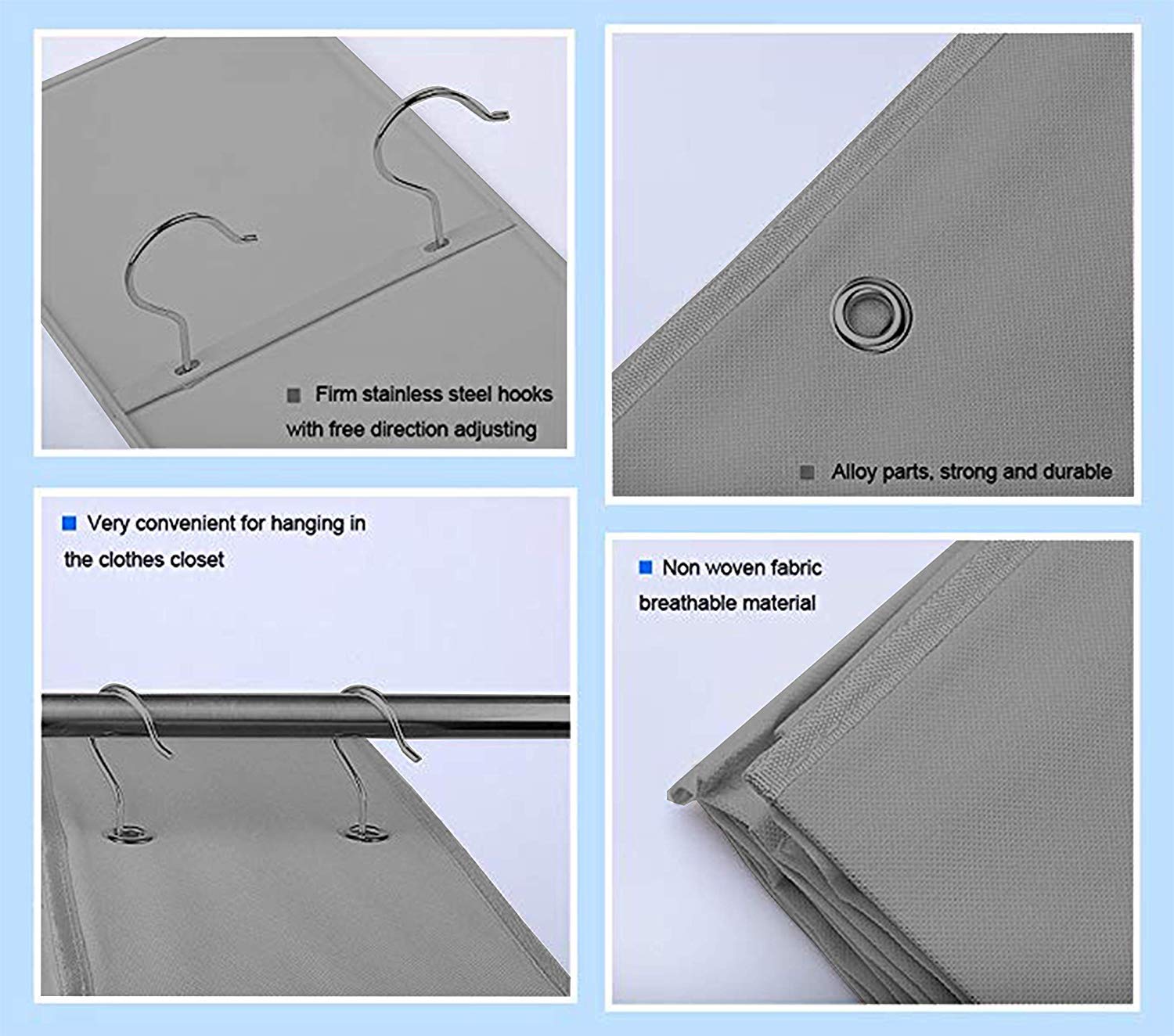 Firm stainless steel hooks with free direction adjusting

Alloy parts, strong and durable

Very convenient for hanging in the clothes closet

Non woven fabric breathable material