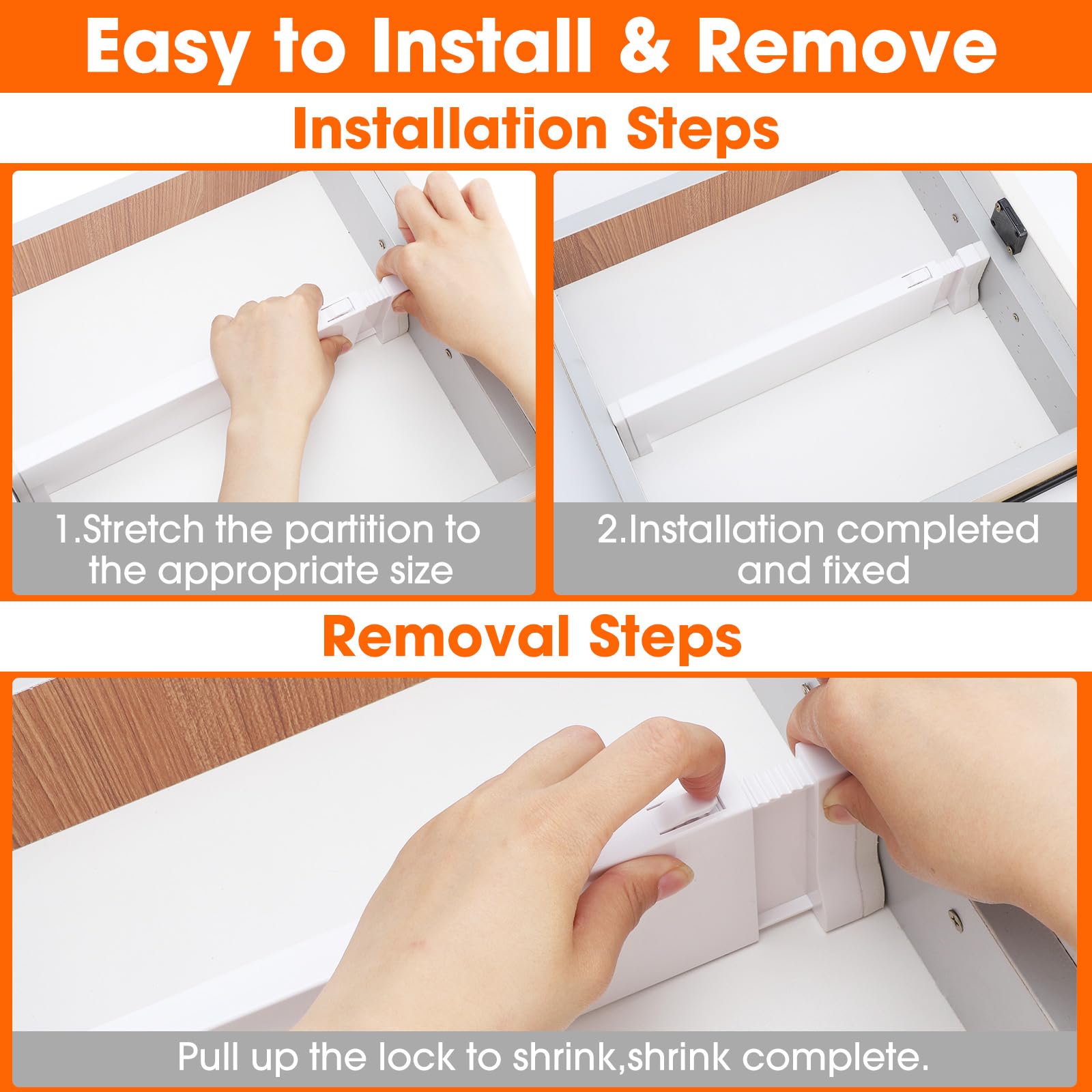 Easy to Install & Remove

Installation Steps

1.Stretch the partition to the appropriate size

2.Installation completed and fixed

Removal Steps

Pull up the lock to shrink,shrink complete.