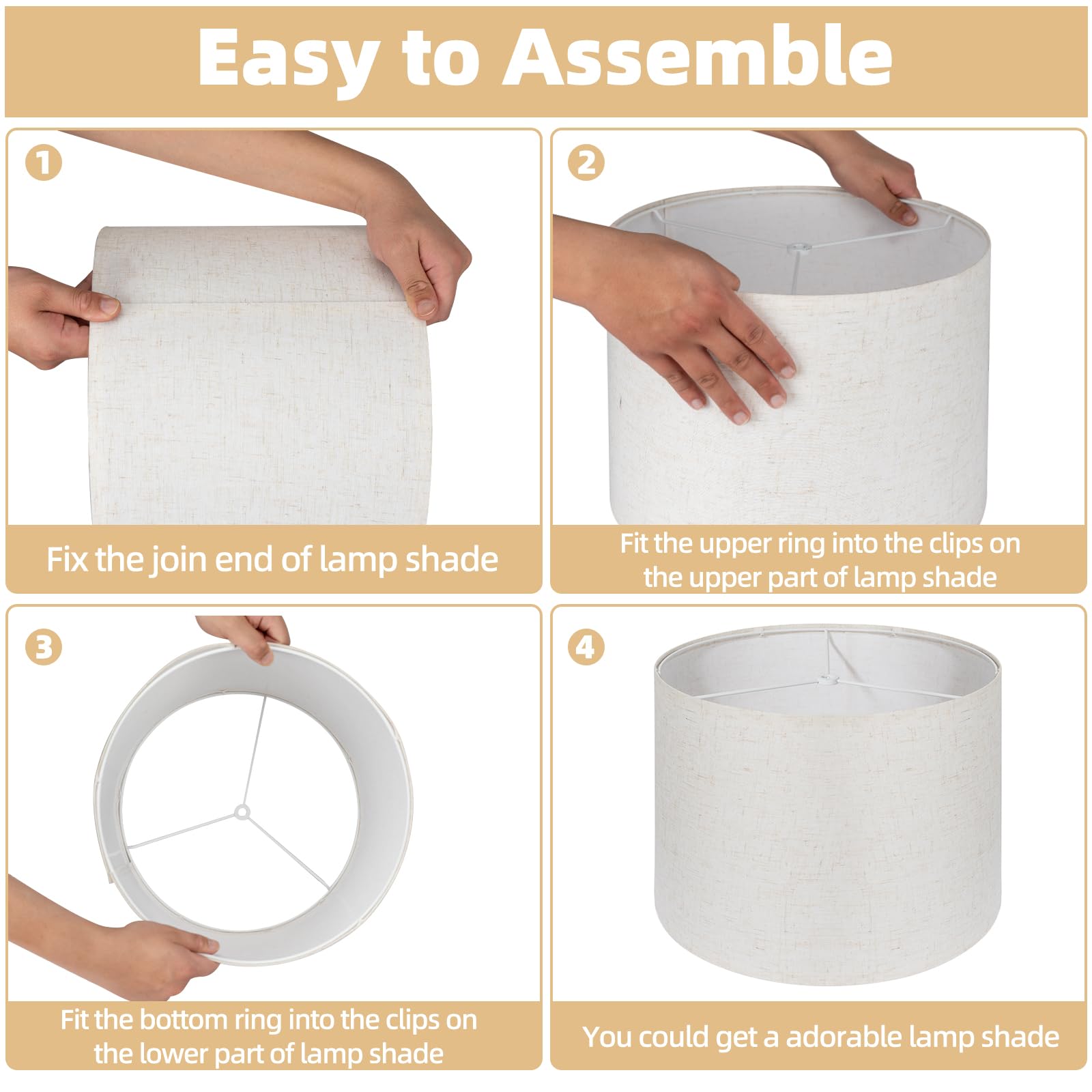 Easy to Assemble

1

Fix the join end of lamp shade

2

Fit the upper ring into the clips on the upper part of lamp shade

3

Fit the bottom ring into the clips on the lower part of lamp shade

4

You could get a adorable lamp shade