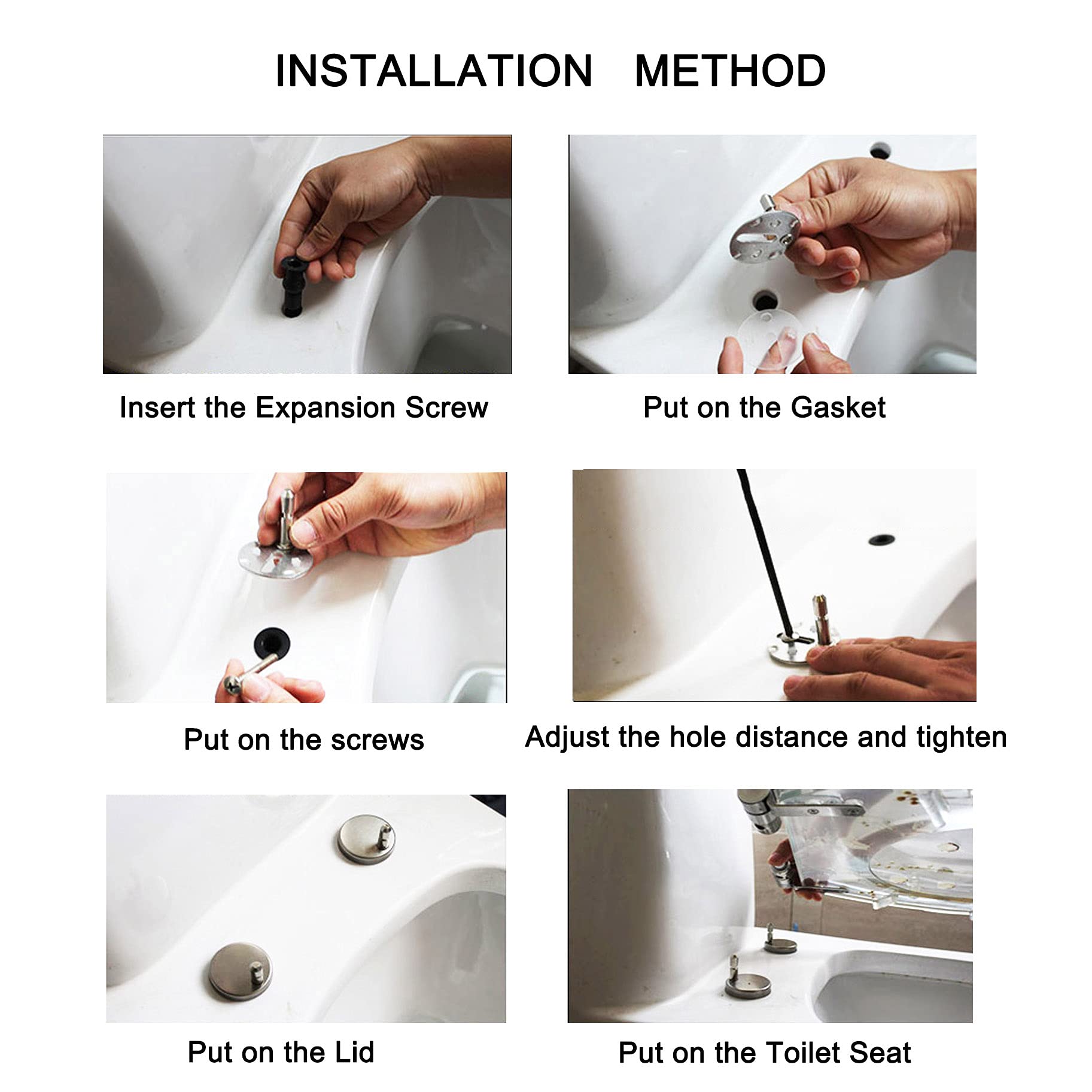 INSTALLATION METHOD

Insert the Expansion Screw

Put on the Gasket

Put on the screws

Adjust the hole distance and tighten

Put on the Lid

Put on the Toilet Seat