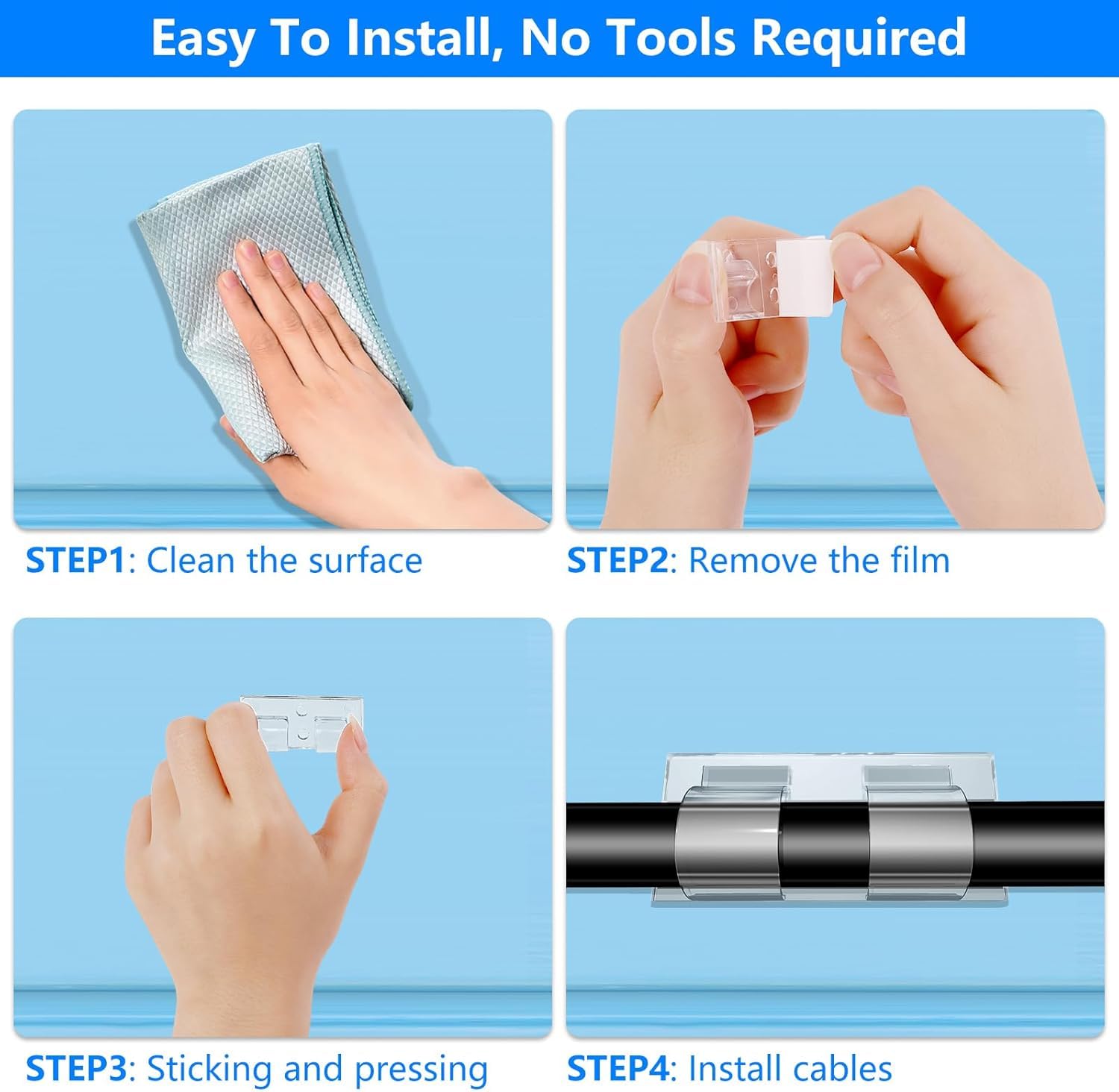 Easy To Install, No Tools Required

STEP1: Clean the surface

STEP2: Remove the film

STEP3: Sticking and pressing

STEP4: Install cables