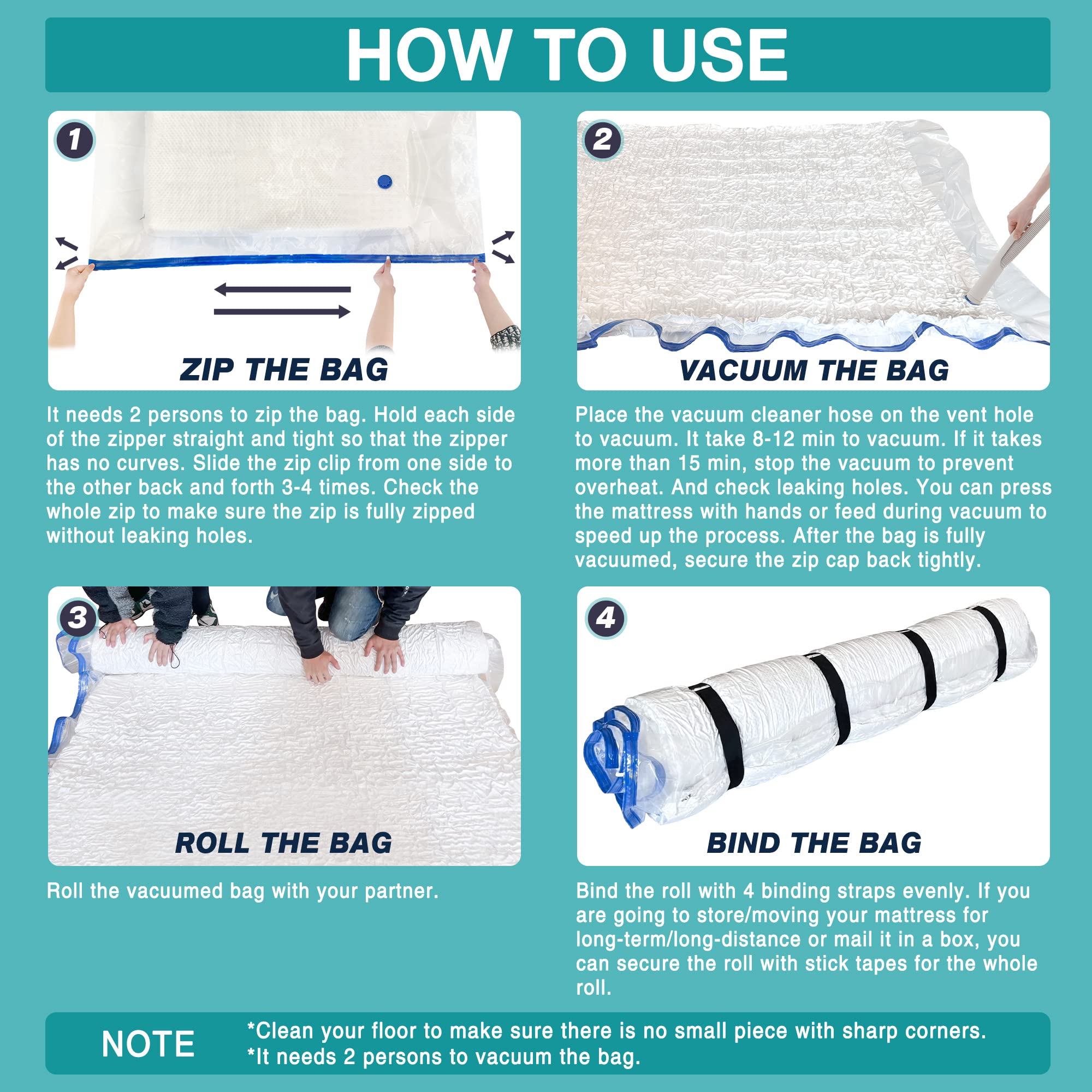 HOW TO USE

1

ZIP THE BAG

It needs 2 persons to zip the bag. Hold each side of the zipper straight and tight so that the zipper has no curves. Slide the zip clip from one side to the other back and forth 3-4 times. Check the whole zip to make sure the zip is fully zipped without leaking holes.

2

VACUUM THE BAG

Place the vacuum cleaner hose on the vent hole to vacuum. It take 8-12 min to vacuum. If it takes more than 15 min, stop the vacuum to prevent overheat. And check leaking holes. You can press the mattress with hands or feed during vacuum to speed up the process. After the bag is fully vacuumed, secure the zip cap back tightly.

3

ROLL THE BAG

Roll the vacuumed bag with your partner.

4

BIND THE BAG

Bind the roll with 4 binding straps evenly. If you are going to store/moving your mattress for long-term/long-distance or mail it in a box, you can secure the roll with stick tapes for the whole roll.

NOTE

*Clean your floor to make sure there is no small piece with sharp corners.
*It needs 2 persons to vacuum the bag.