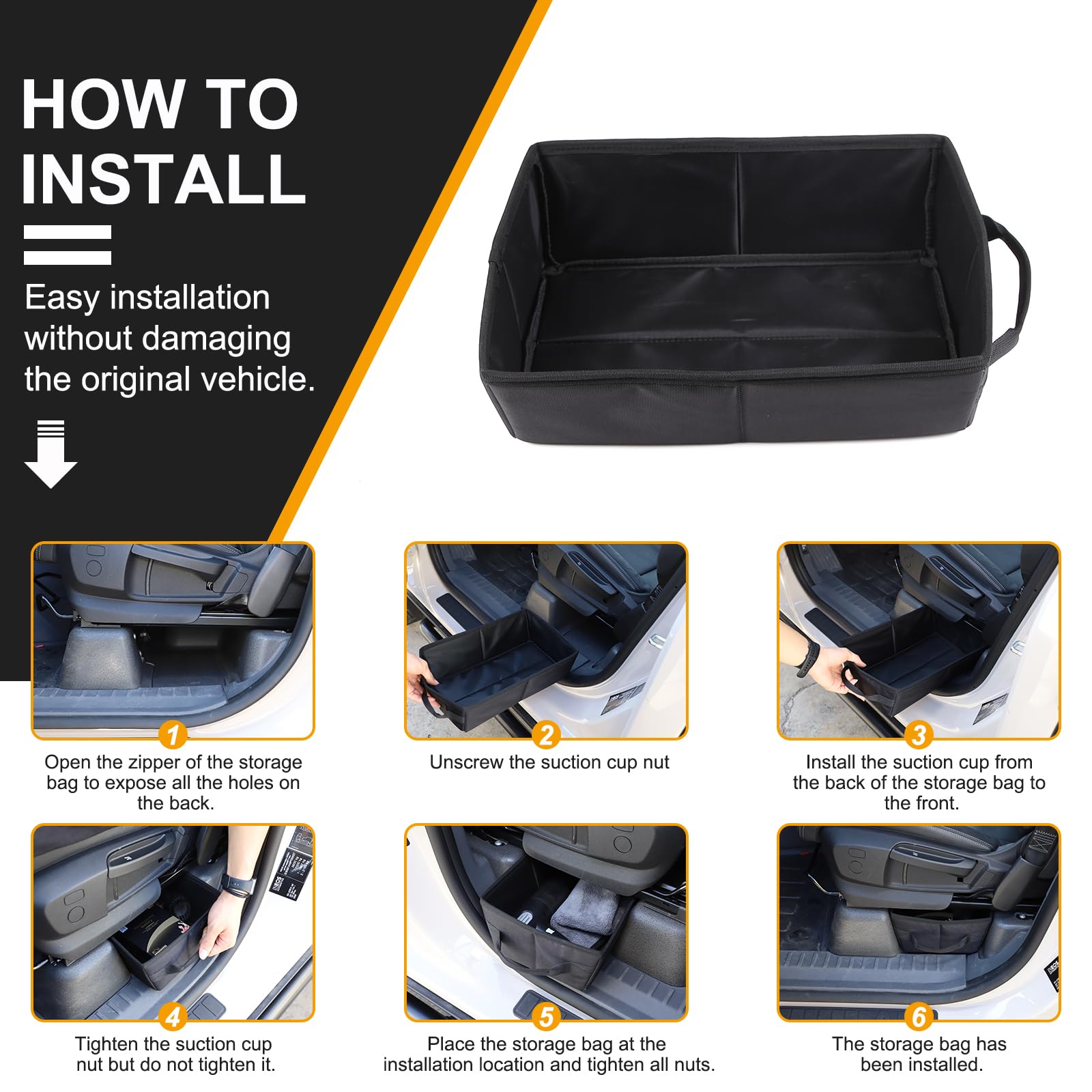 HOW TO INSTALL

Easy installation without damaging the original vehicle.

1
Open the zipper of the storage bag to expose all the holes on the back.

2
Unscrew the suction cup nut

3
Install the suction cup from the back of the storage bag to the front.

4
Tighten the suction cup nut but do not tighten it.

5
Place the storage bag at the installation location and tighten all nuts.

6
The storage bag has been installed.