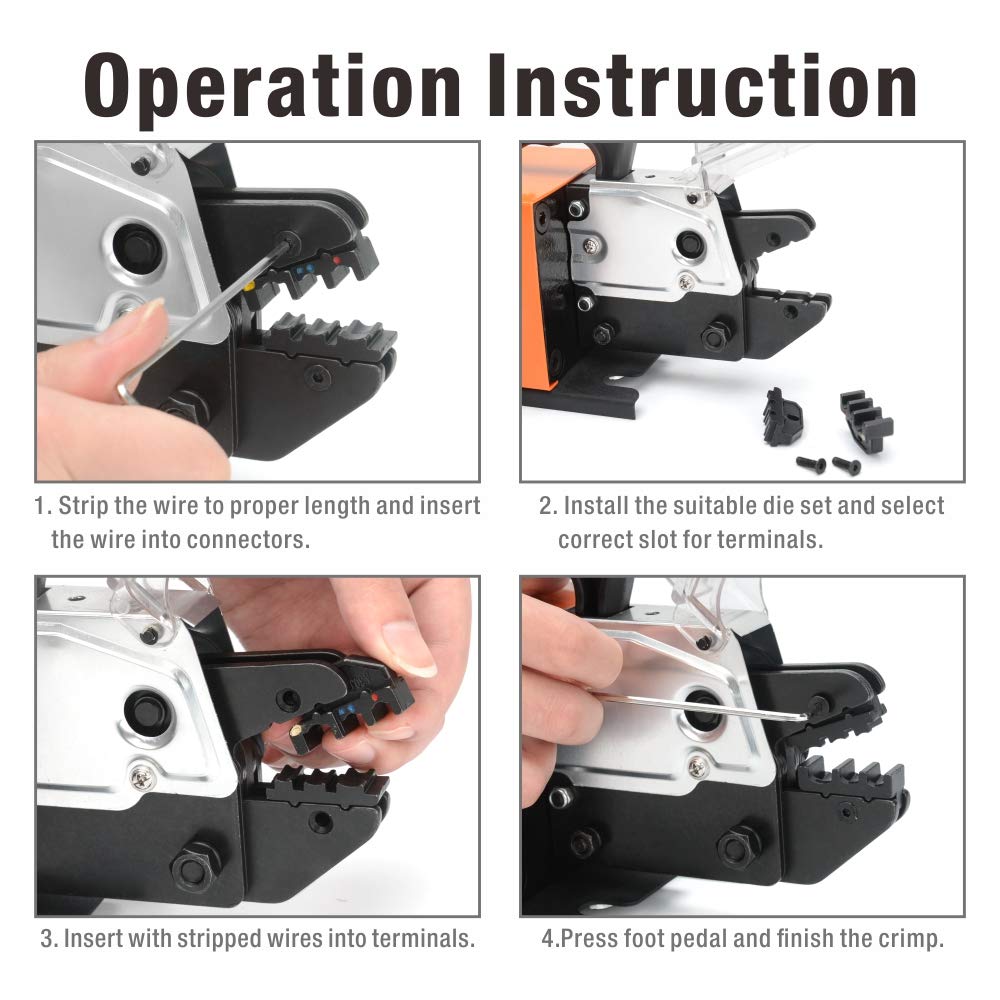 Operation Instruction

1. Strip the wire to proper length and insert the wire into connectors.

2. Install the suitable die set and select correct slot for terminals.

3. Insert with stripped wires into terminals.

4.Press foot pedal and finish the crimp.