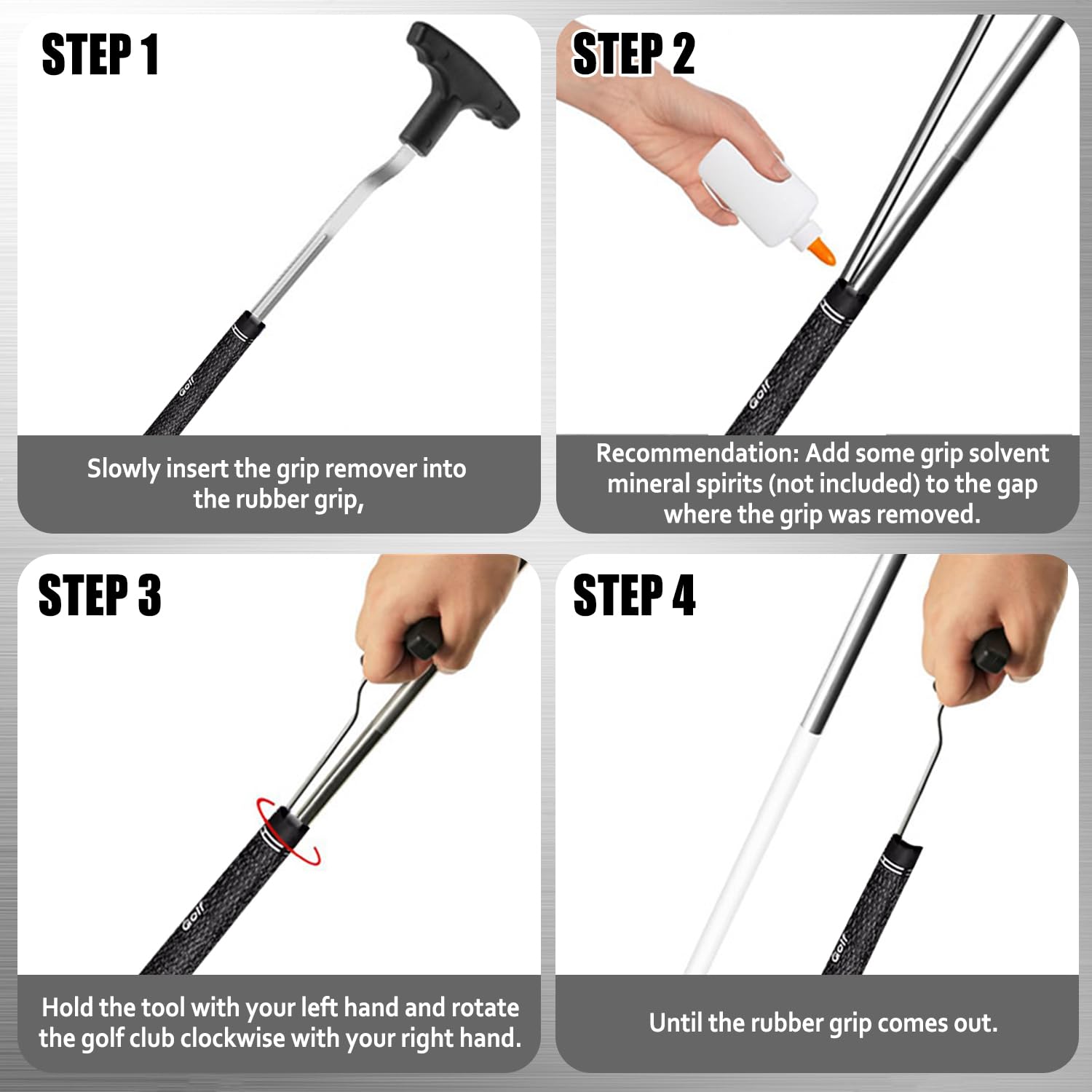 STEP 1

Golf

Slowly insert the grip remover into the rubber grip,

STEP 2

Golf

Recommendation: Add some grip solvent mineral spirits (not included) to the gap where the grip was removed.

STEP 3

Golf

Hold the tool with your left hand and rotate the golf club clockwise with your right hand.

STEP 4

Golf

Until the rubber grip comes out.