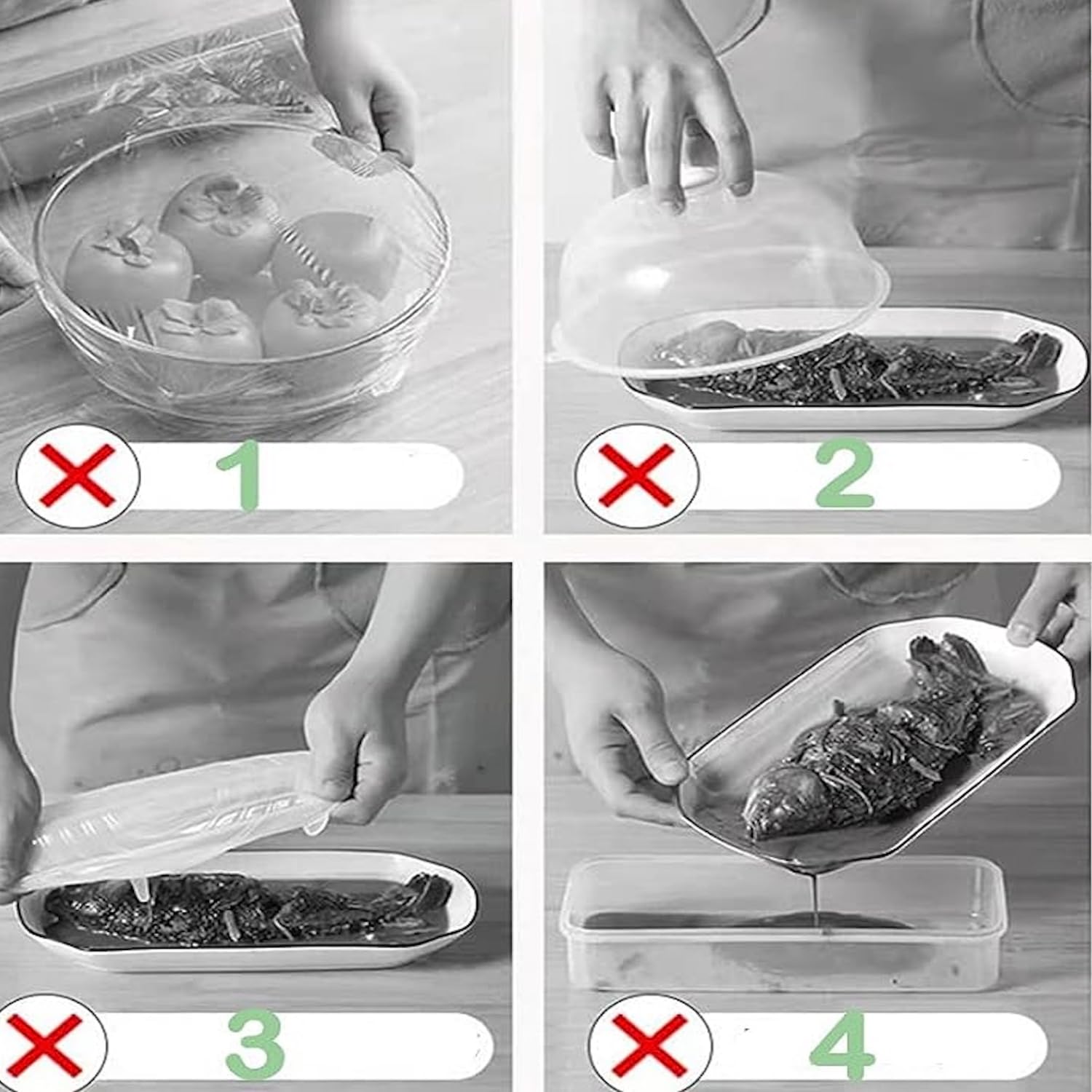 1

2

3

4