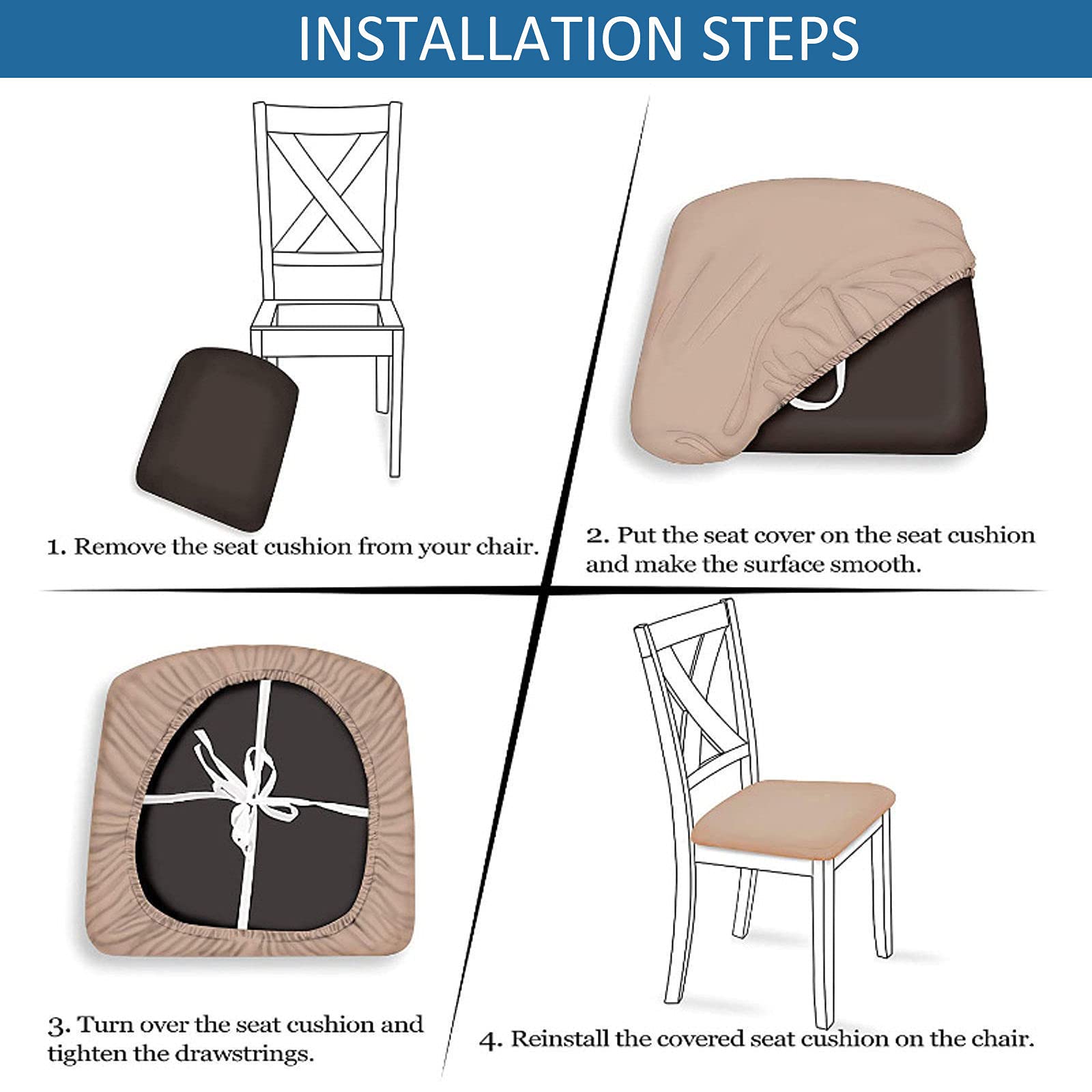 INSTALLATION STEPS

1. Remove the seat cushion from your chair.

2. Put the seat cover on the seat cushion and make the surface smooth.

3. Turn over the seat cushion and tighten the drawstrings.

4. Reinstall the covered seat cushion on the chair.