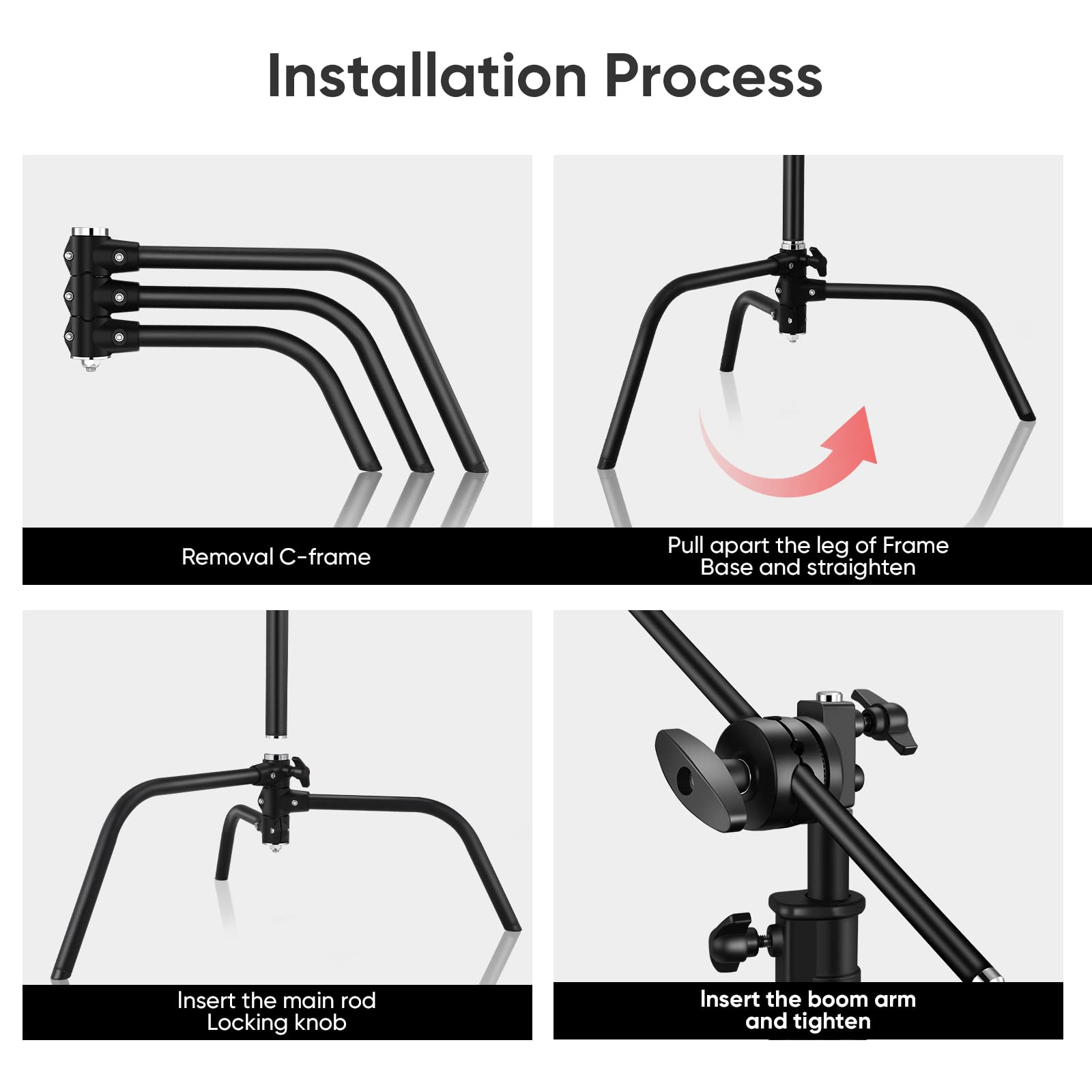 Installation Process

Removal C-frame

Pull apart the leg of Frame Base and straighten

Insert the main rod Locking knob

Insert the boom arm and tighten