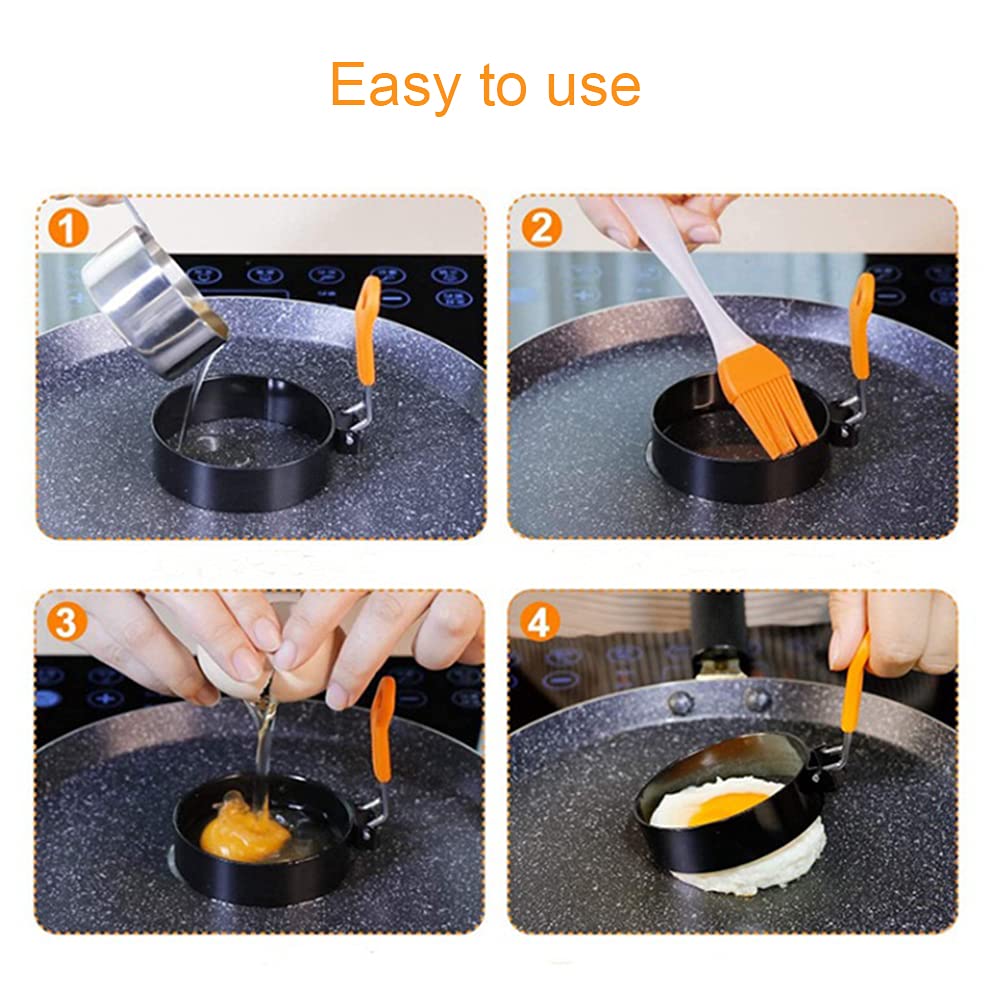 Easy to use

1

2

3

4