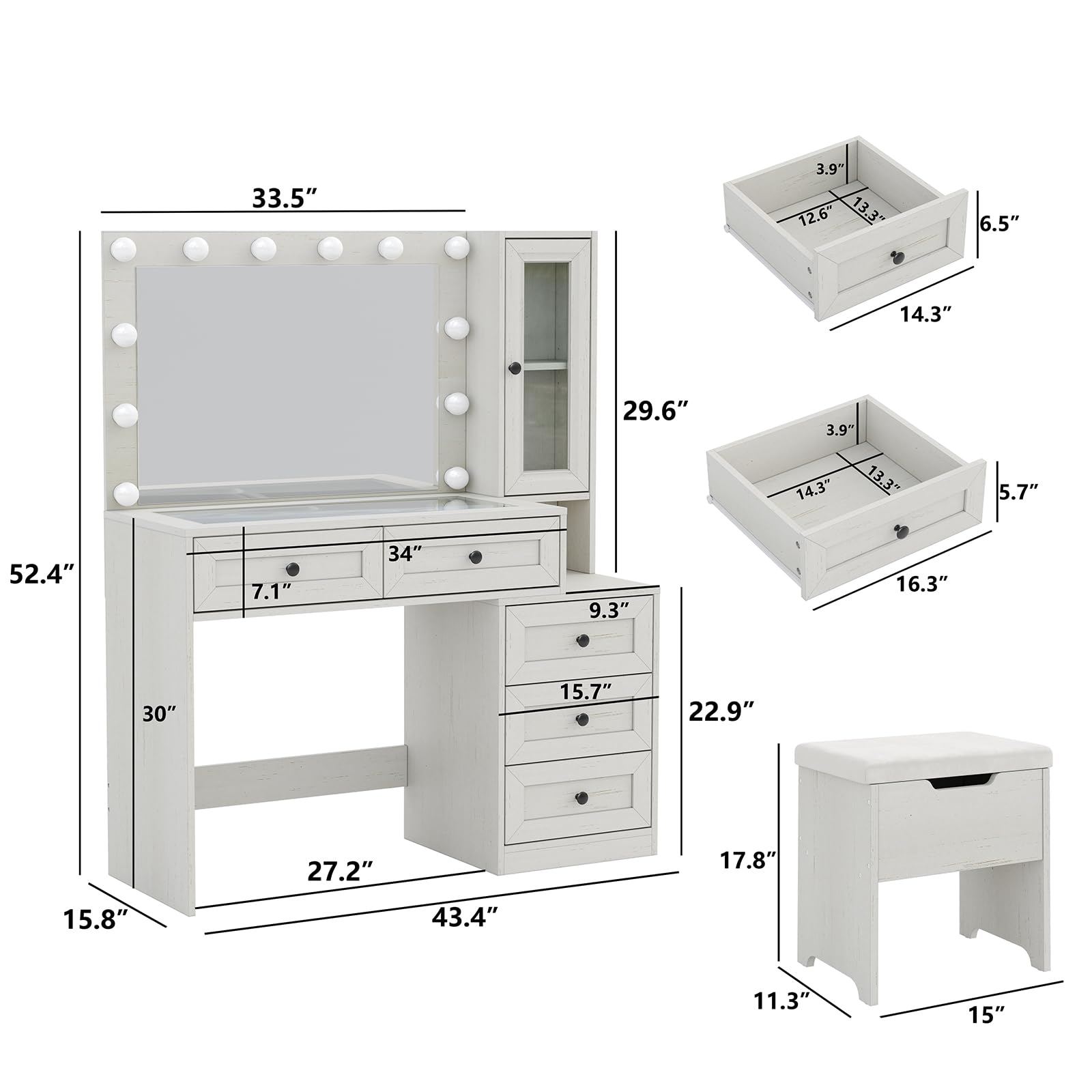 33.5″

52.4″

29.6″

34″

7.1″

9.3″

15.7″

30″

22.9″

27.2″

15.8″

43.4″

3.9″

12.6″

13.3″

6.5″

14.3″

3.9″

14.3″

13.3″

5.7″

16.3″

17.8″

11.3″

15″