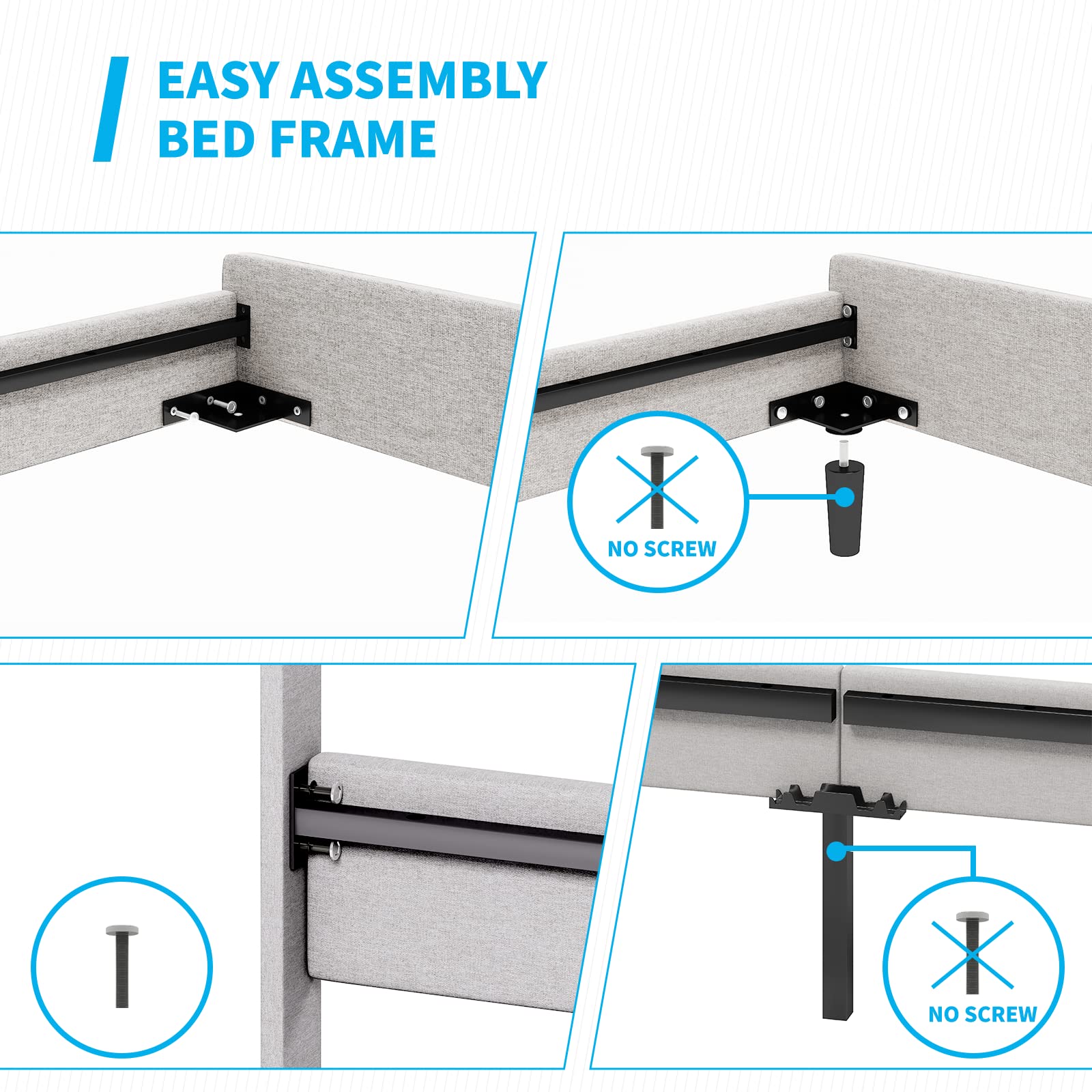 EASY ASSEMBLY
BED FRAME

NO SCREW

NO SCREW