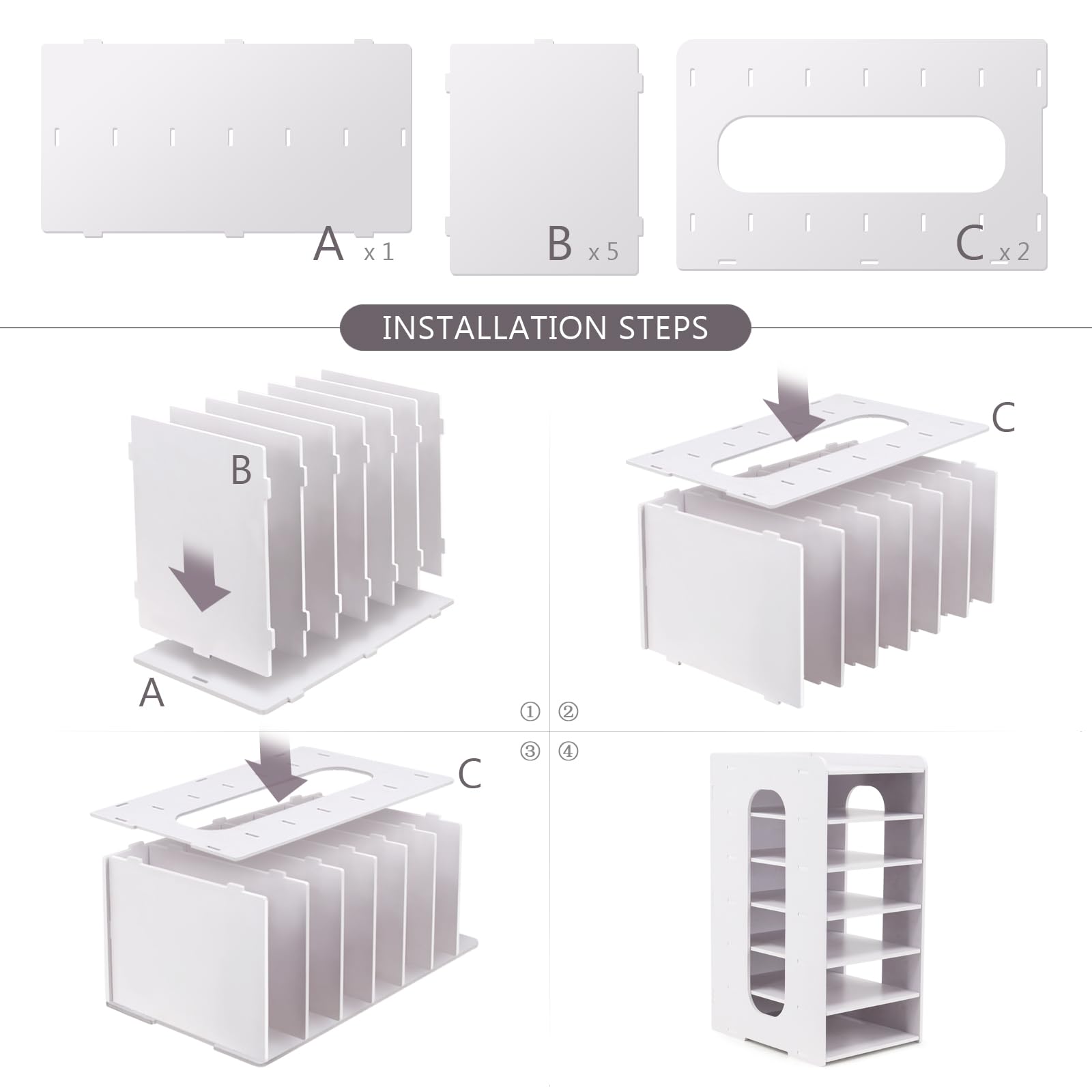 A x 1

B x 5

C x 2

INSTALLATION STEPS

B

A

C

① ②

③ ④

C