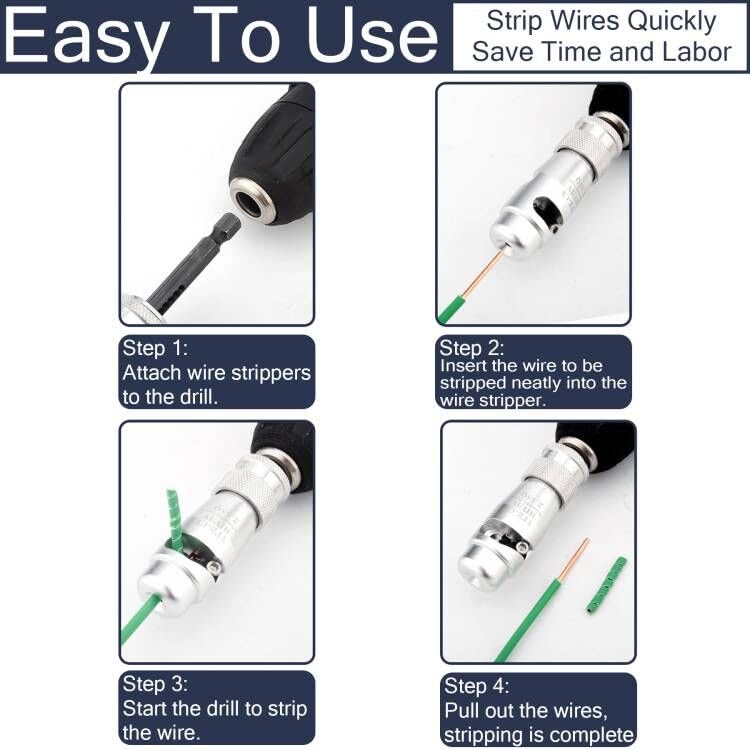 Easy To Use

Strip Wires Quickly
Save Time and Labor

Step 1:
Attach wire strippers to the drill.

Step 2:
Insert the wire to be stripped neatly into the wire stripper.

Step 3:
Start the drill to strip the wire.

Step 4:
Pull out the wires, stripping is complete