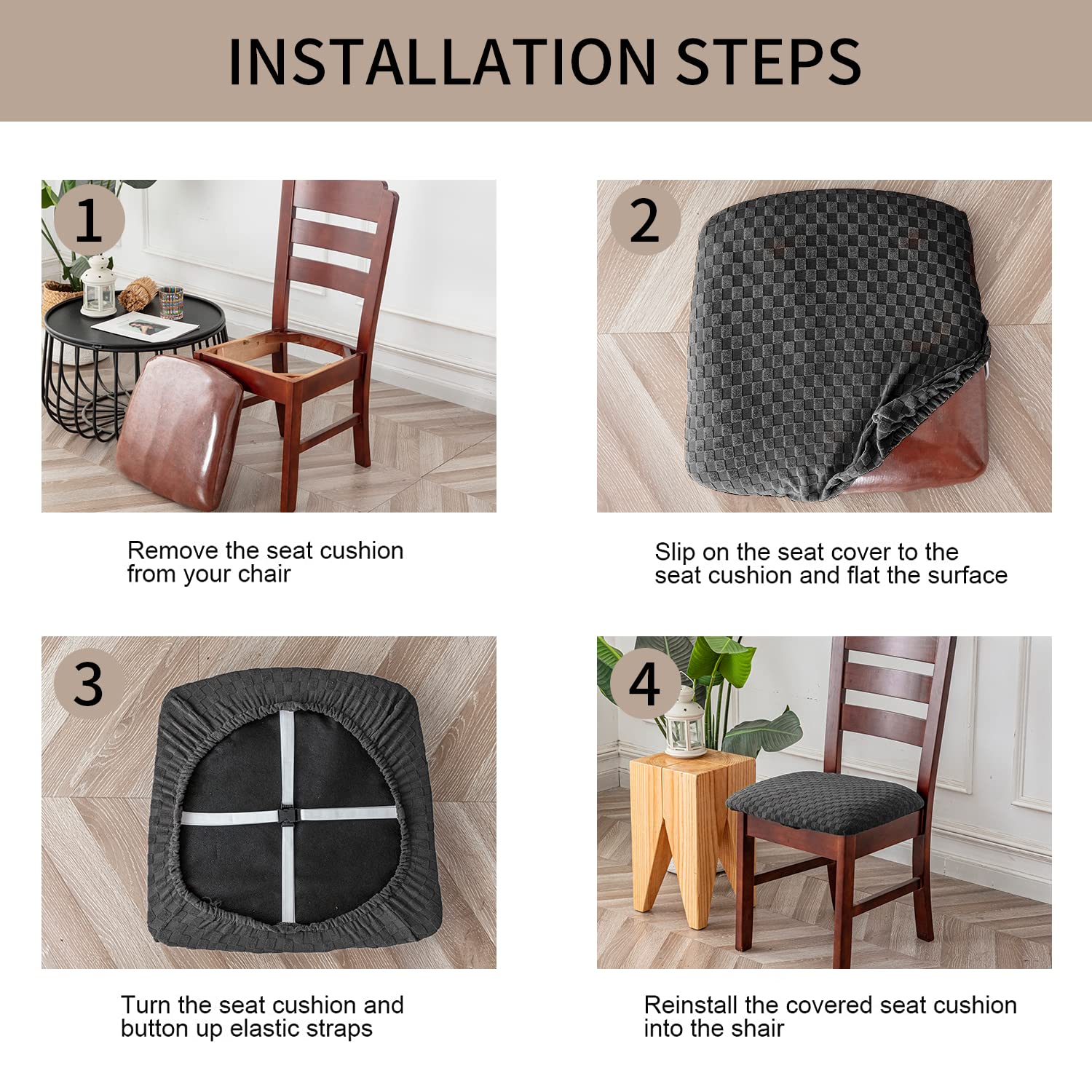 INSTALLATION STEPS

1

Remove the seat cushion from your chair

2

Slip on the seat cover to the seat cushion and flat the surface

3

Turn the seat cushion and button up elastic straps

4

Reinstall the covered seat cushion into the shair