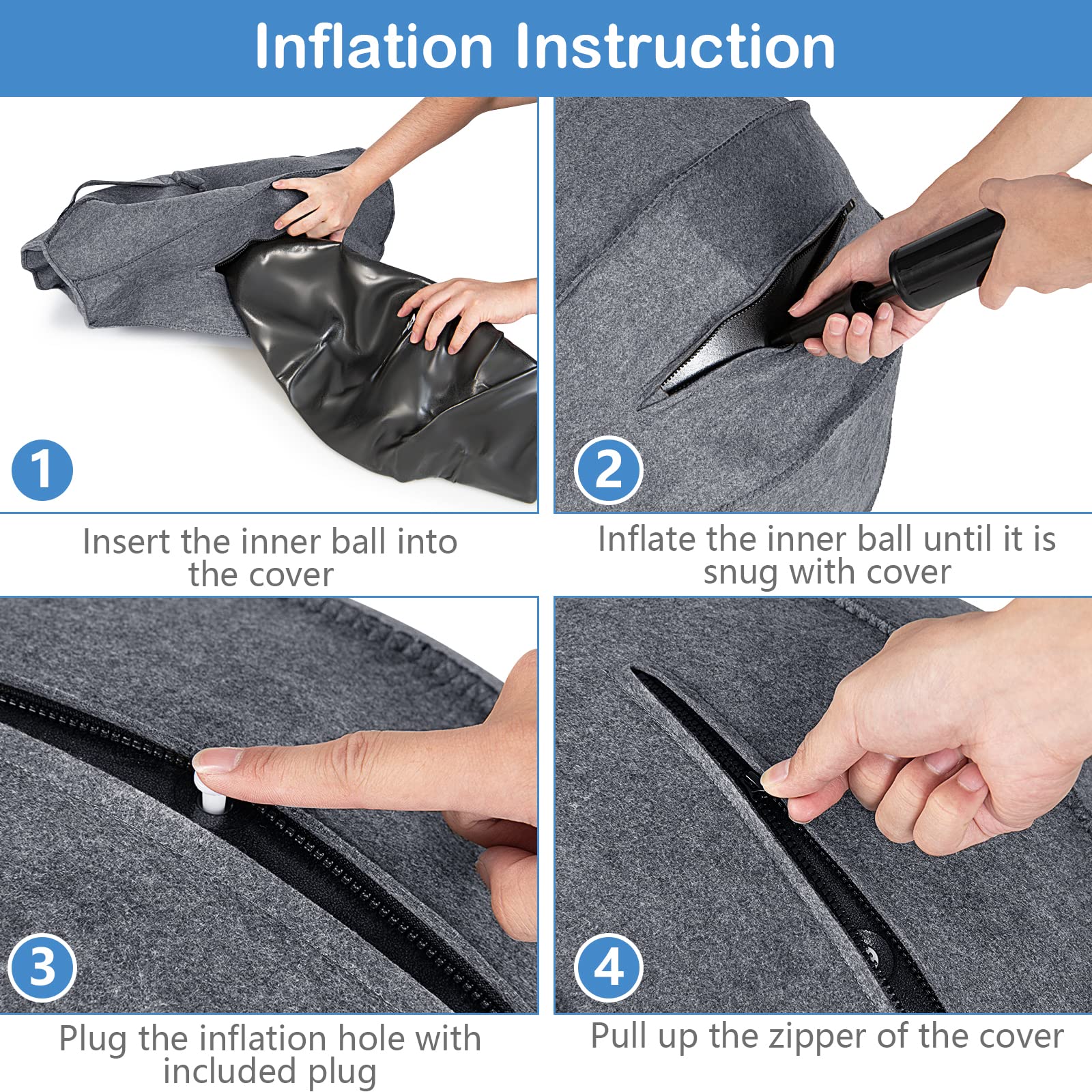 Inflation Instruction

1

Insert the inner ball into the cover

2

Inflate the inner ball until it is snug with cover

3

Plug the inflation hole with included plug

4

Pull up the zipper of the cover