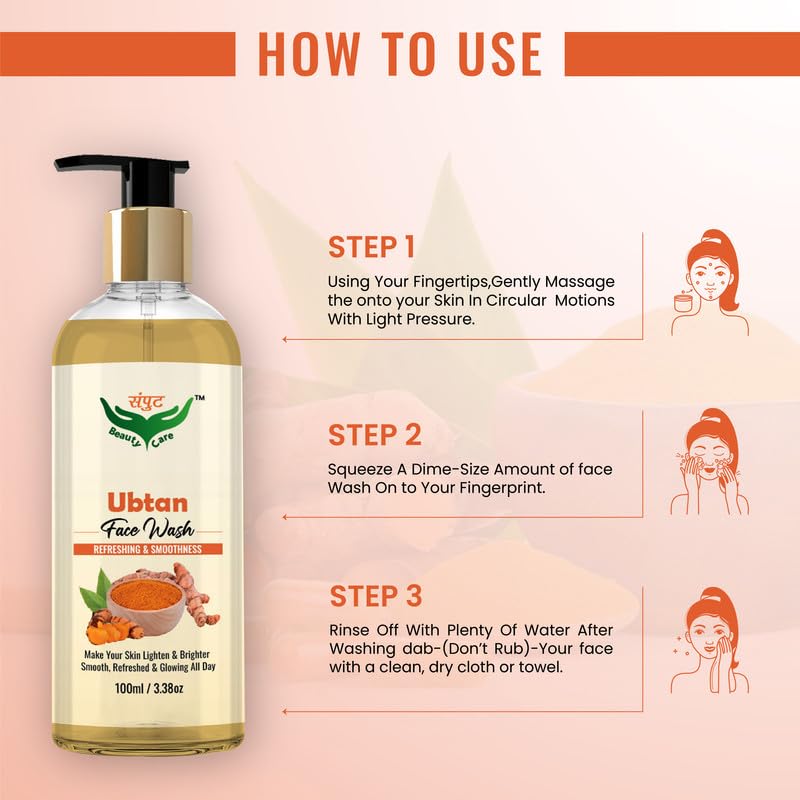 HOW TO USE

संपुट™
Beauty Care

Ubtan
Face Wash
REFRESHING & SMOOTHNESS

Make Your Skin Lighten & Brighter
Smooth, Refreshed & Glowing All Day

100ml / 3.38oz

STEP 1

Using Your Fingertips,Gently Massage the onto your Skin In Circular Motions With Light Pressure.

STEP 2

Squeeze A Dime-Size Amount of face Wash On to Your Fingerprint.

STEP 3

Rinse Off With Plenty Of Water After Washing dab-(Don't Rub)-Your face with a clean, dry cloth or towel.