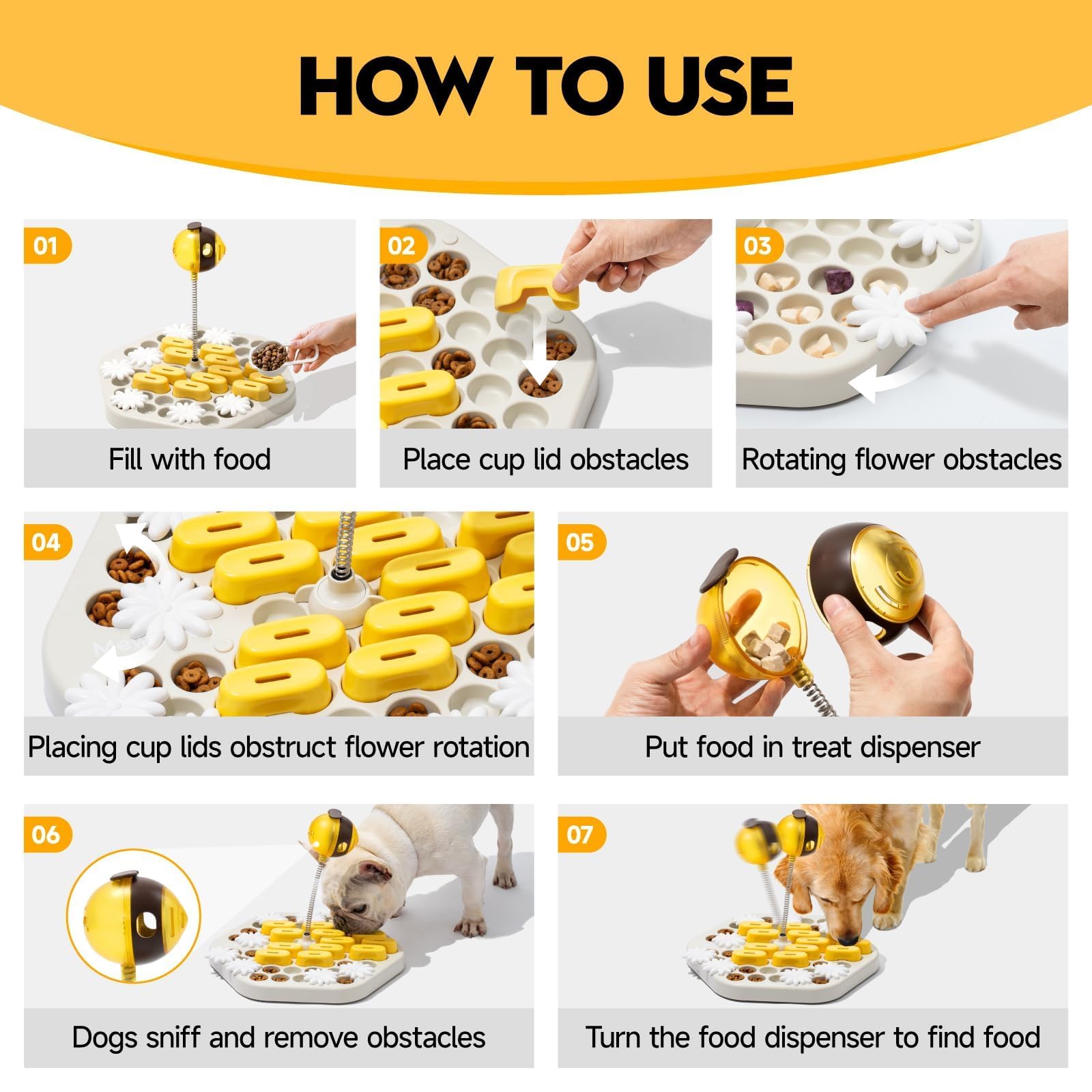 HOW TO USE

01

Fill with food

02

Place cup lid obstacles

03

Rotating flower obstacles

04

Placing cup lids obstruct flower rotation

05

Put food in treat dispenser

06

Dogs sniff and remove obstacles

07

Turn the food dispenser to find food