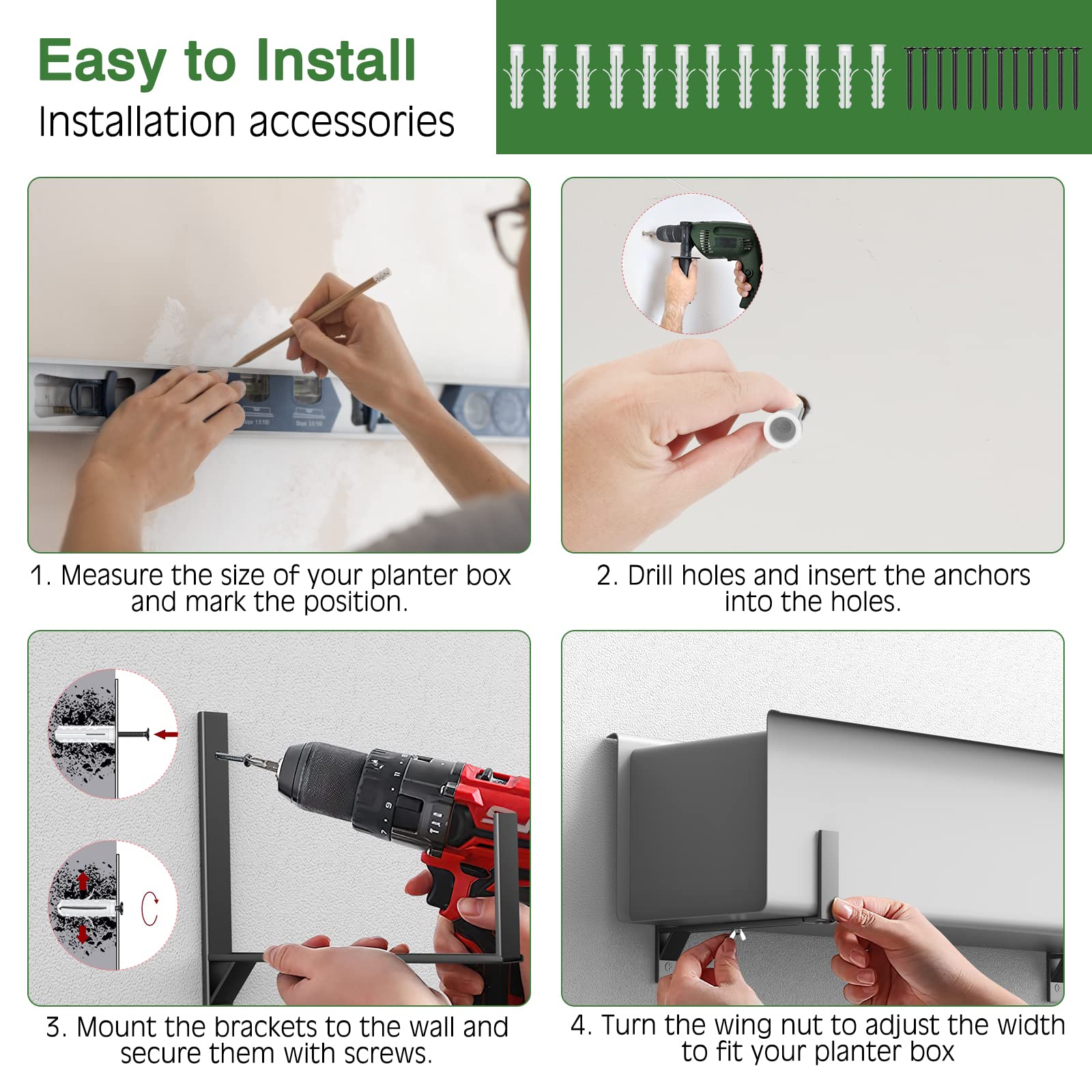 Easy to Install
Installation accessories

1. Measure the size of your planter box and mark the position.

2. Drill holes and insert the anchors into the holes.

3. Mount the brackets to the wall and secure them with screws.

4. Turn the wing nut to adjust the width to fit your planter box