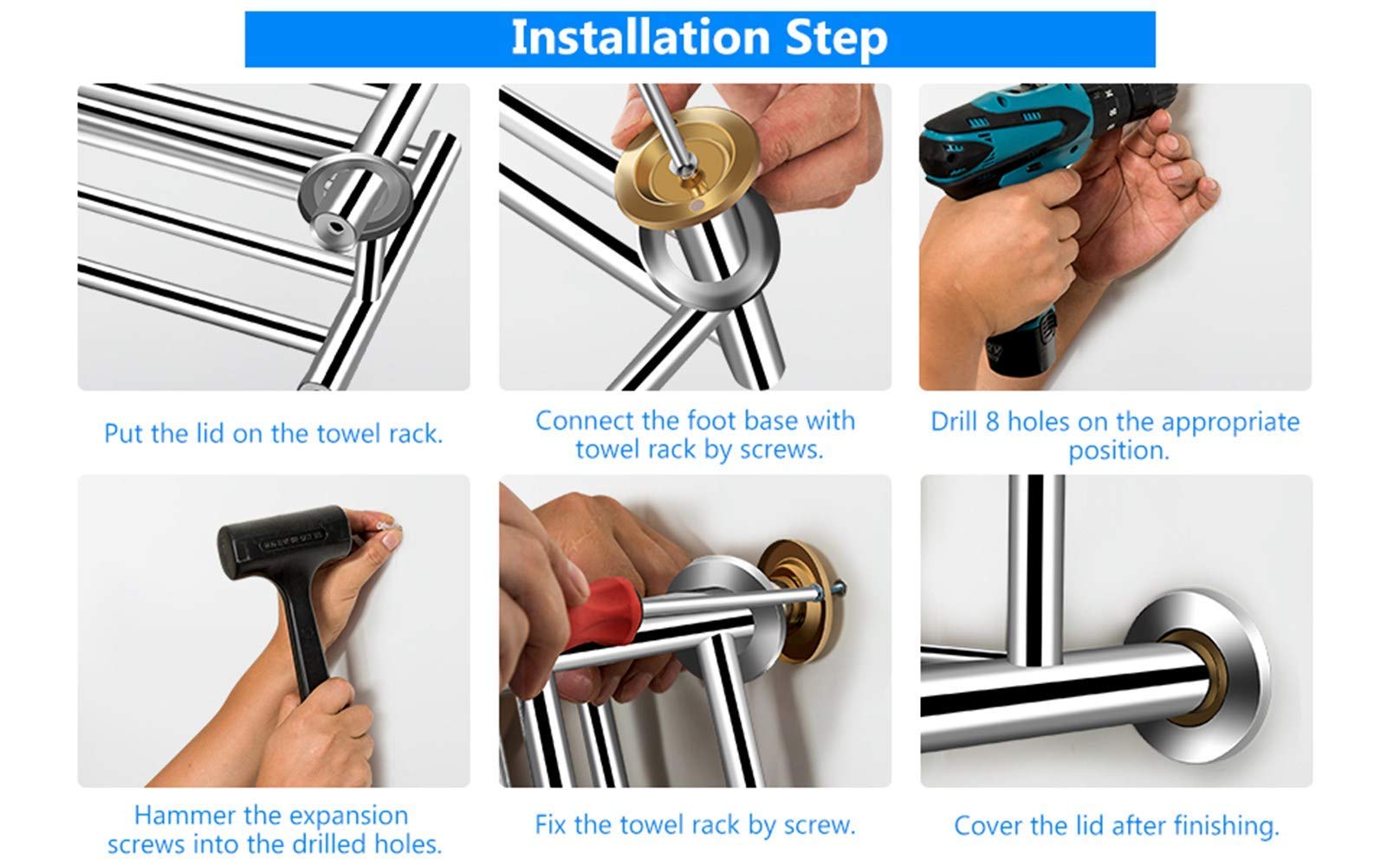 Installation Step

Put the lid on the towel rack.

Connect the foot base with towel rack by screws.

Drill 8 holes on the appropriate position.

Hammer the expansion screws into the drilled holes.

Fix the towel rack by screw.

Cover the lid after finishing.