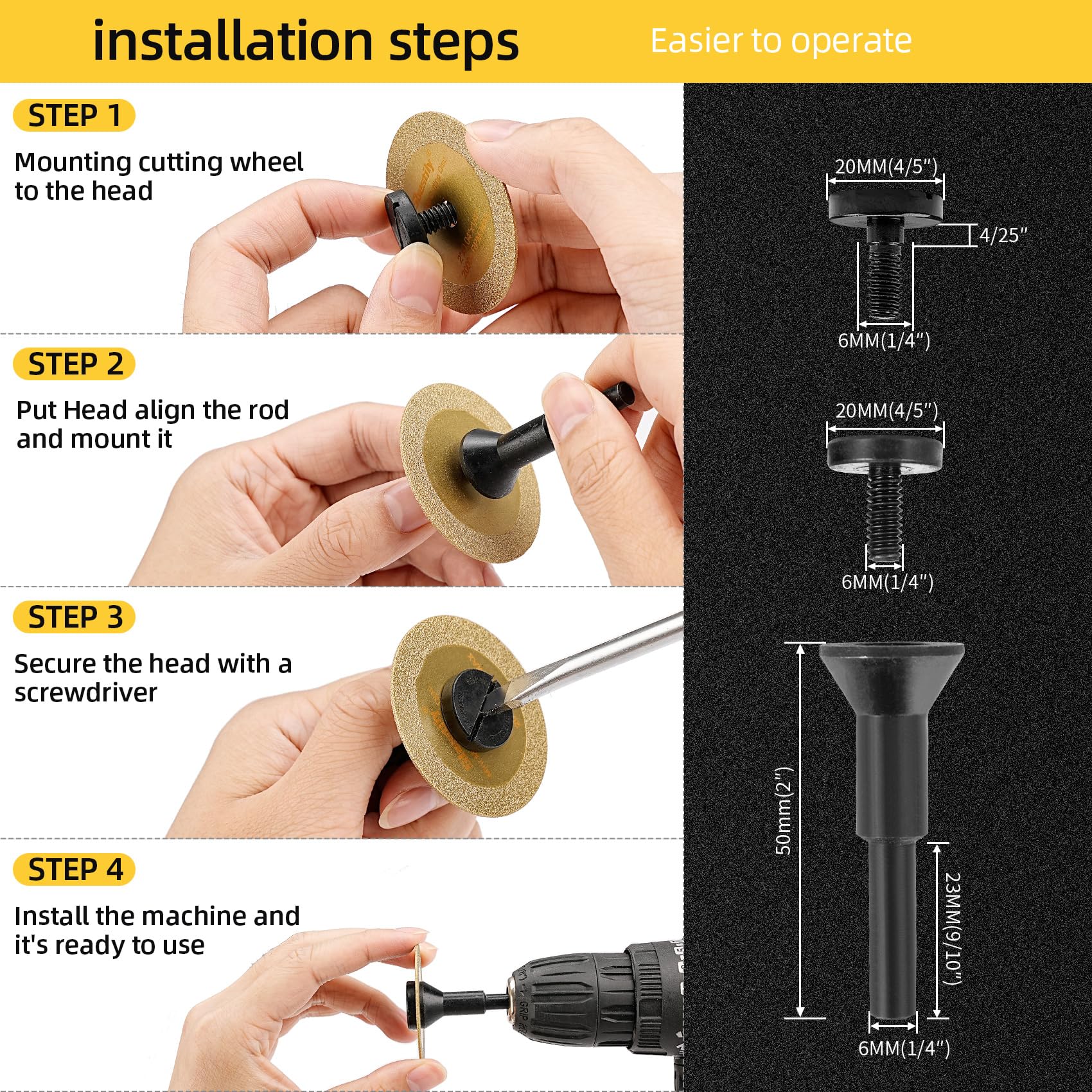 installation steps

Easier to operate

STEP 1

Mounting cutting wheel to the head

STEP 2

Put Head align the rod and mount it

STEP 3

Secure the head with a screwdriver

STEP 4

Install the machine and it's ready to use

20MM(4/5")

4/25"

6MM(1/4")

20MM(4/5")

6MM(1/4")

50mm(2")

23MM(9/10")

6MM(1/4")