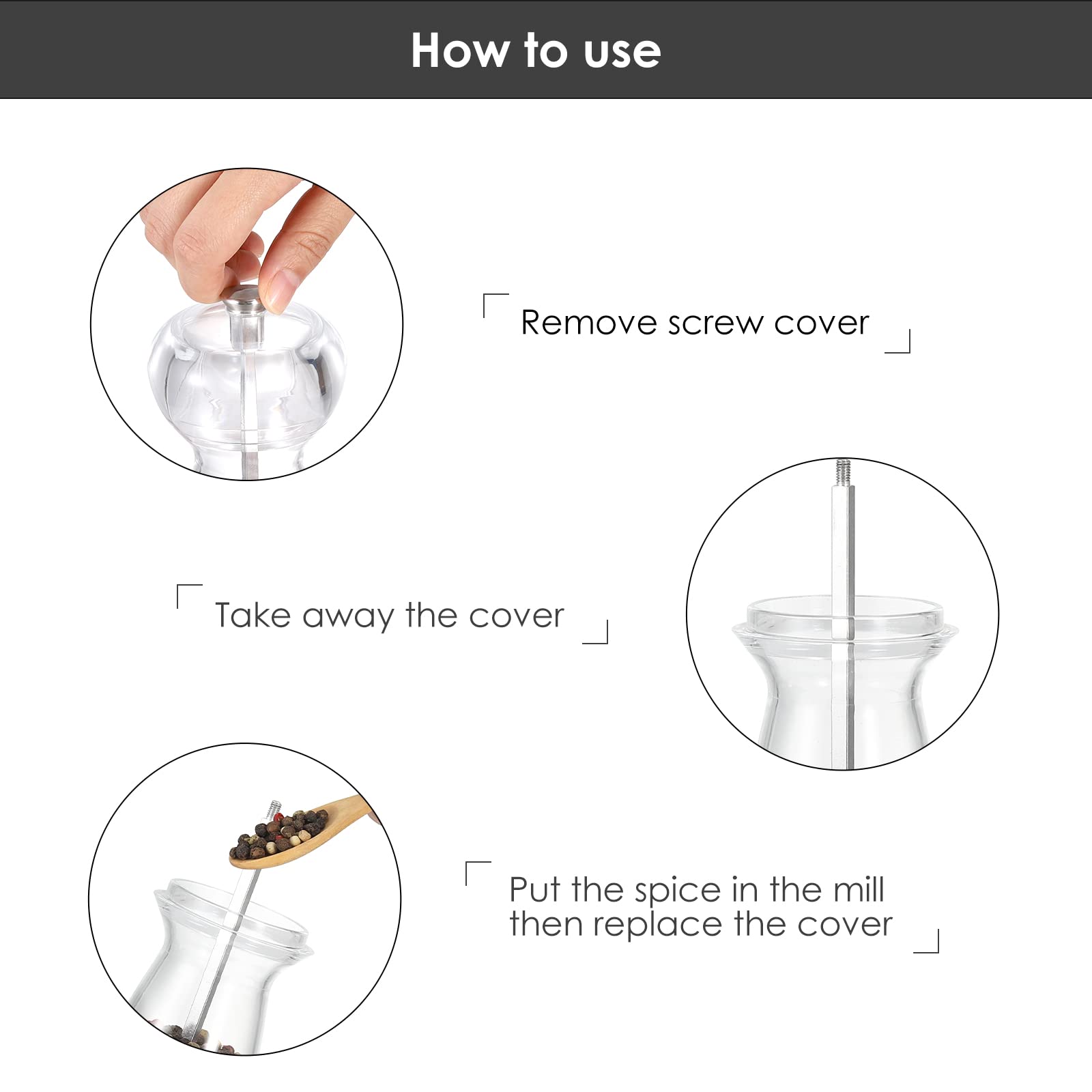 How to use

Remove screw cover

Take away the cover

Put the spice in the mill then replace the cover