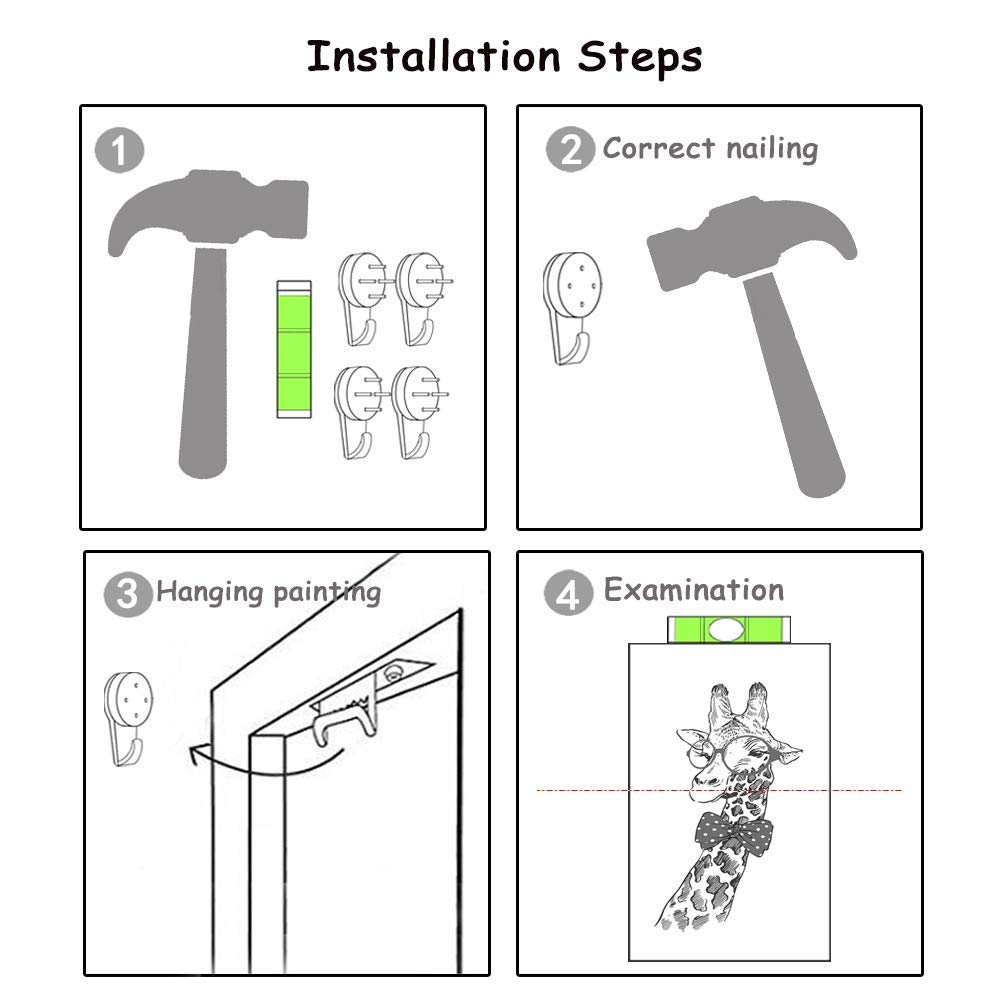 Installation Steps

1

2 Correct nailing

3 Hanging painting

4 Examination