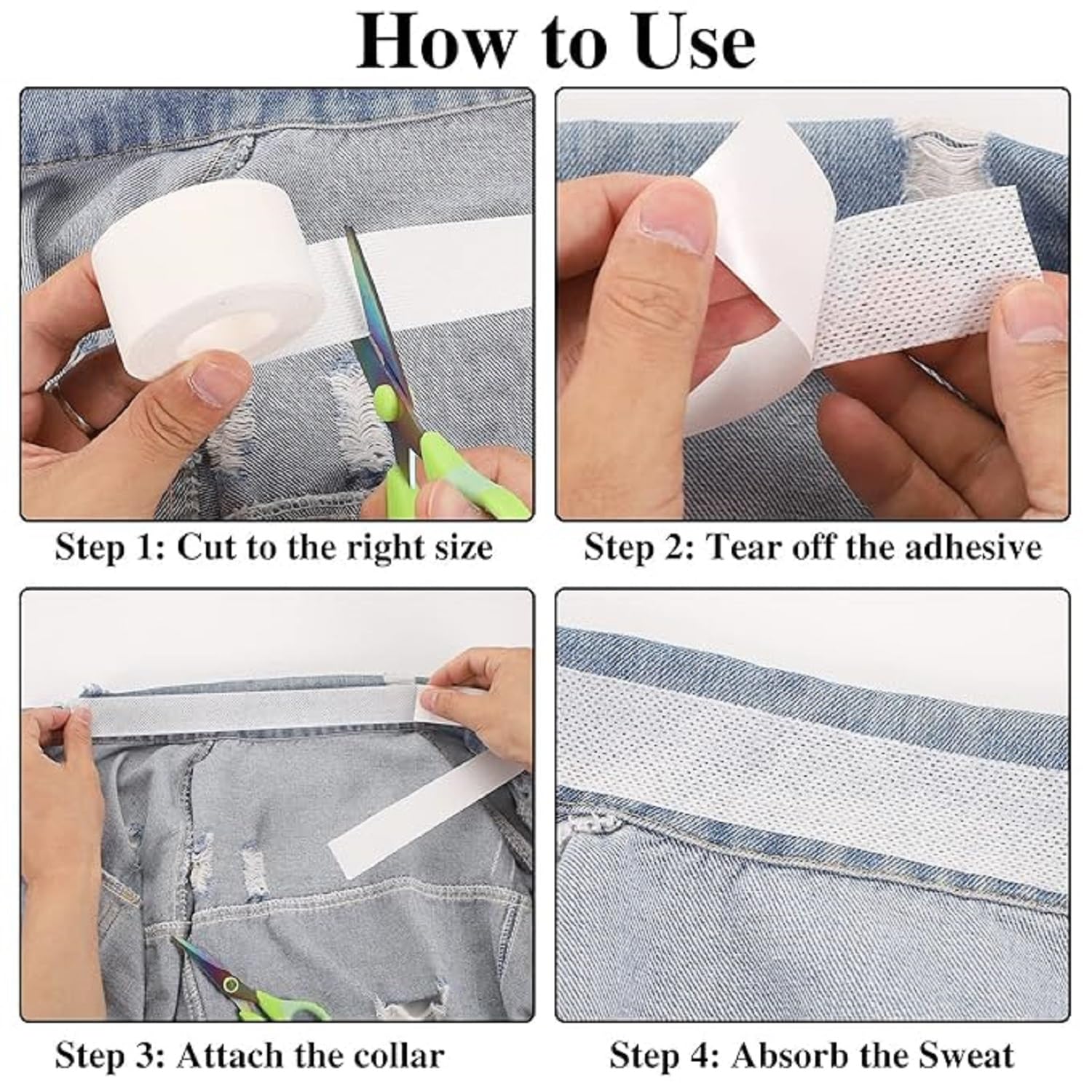 How to Use

Step 1: Cut to the right size

Step 2: Tear off the adhesive

Step 3: Attach the collar

Step 4: Absorb the Sweat