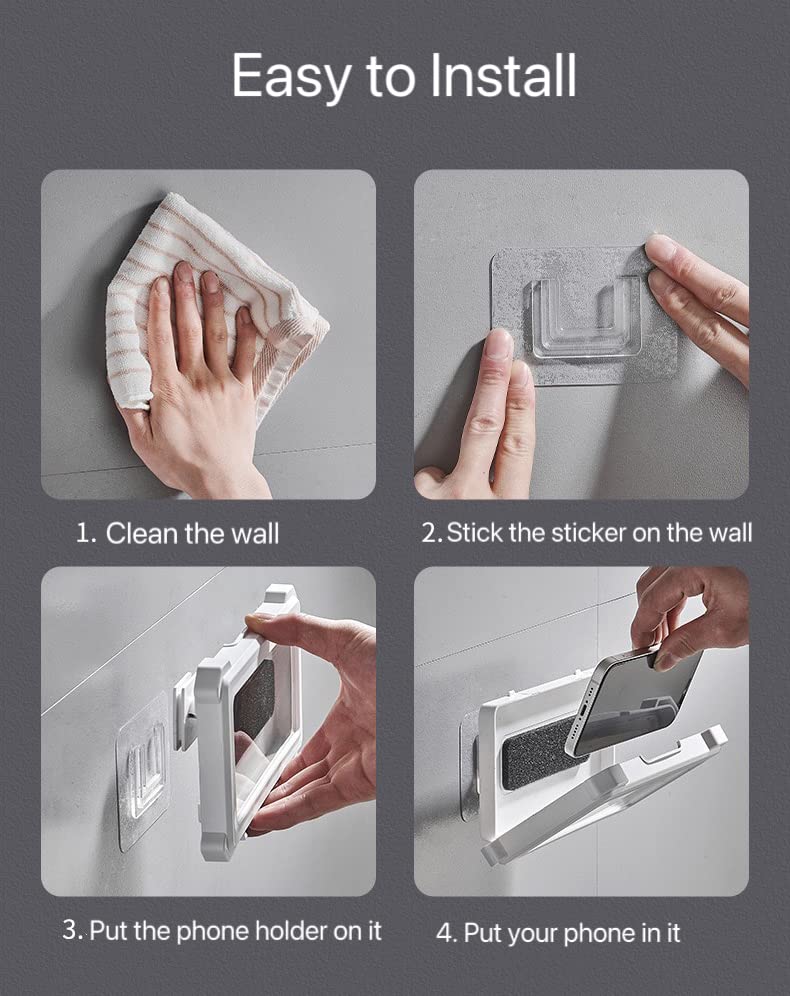 Easy to Install

1. Clean the wall

2. Stick the sticker on the wall

3. Put the phone holder on it

4. Put your phone in it