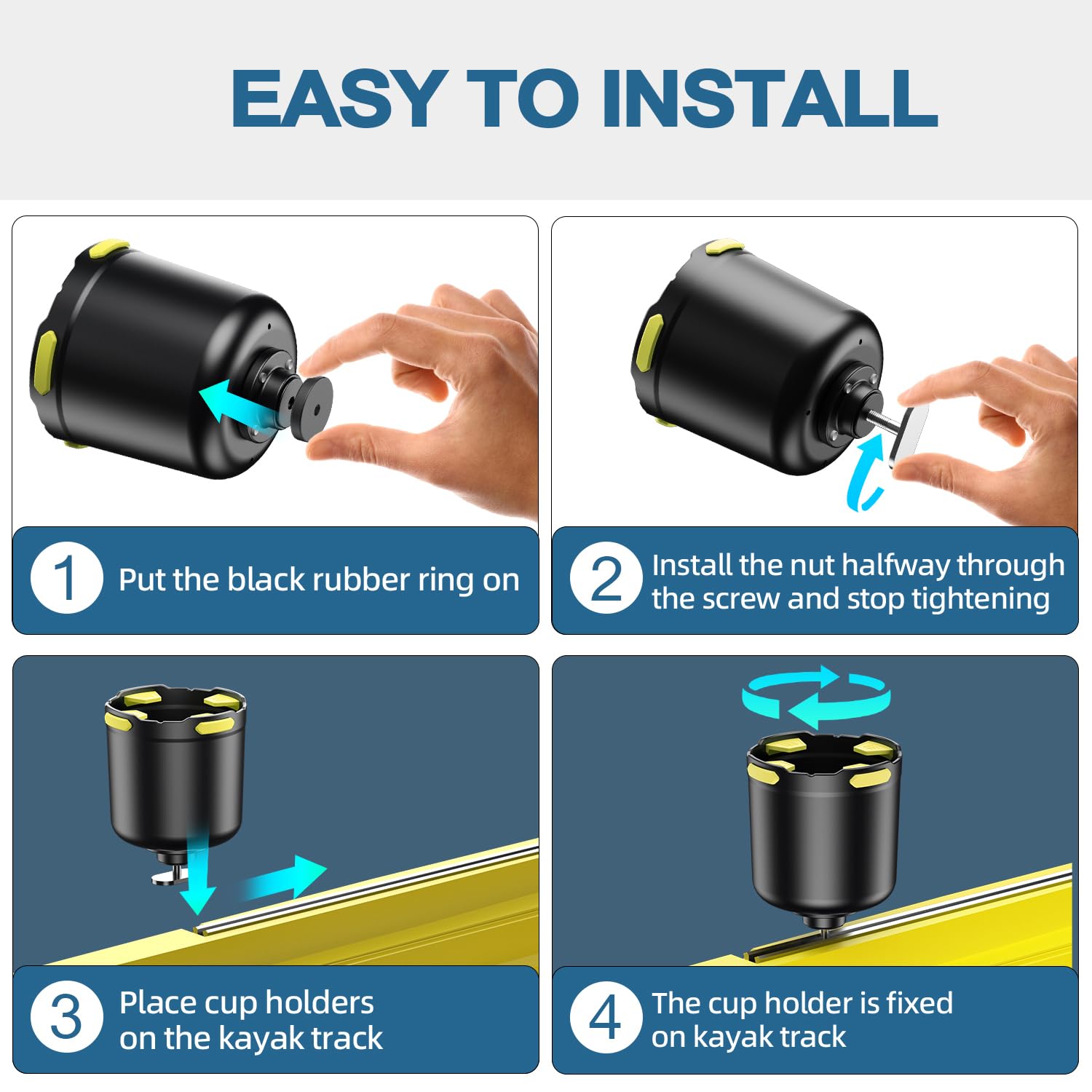 EASY TO INSTALL

1 Put the black rubber ring on

2 Install the nut halfway through the screw and stop tightening

3 Place cup holders on the kayak track

4 The cup holder is fixed on kayak track