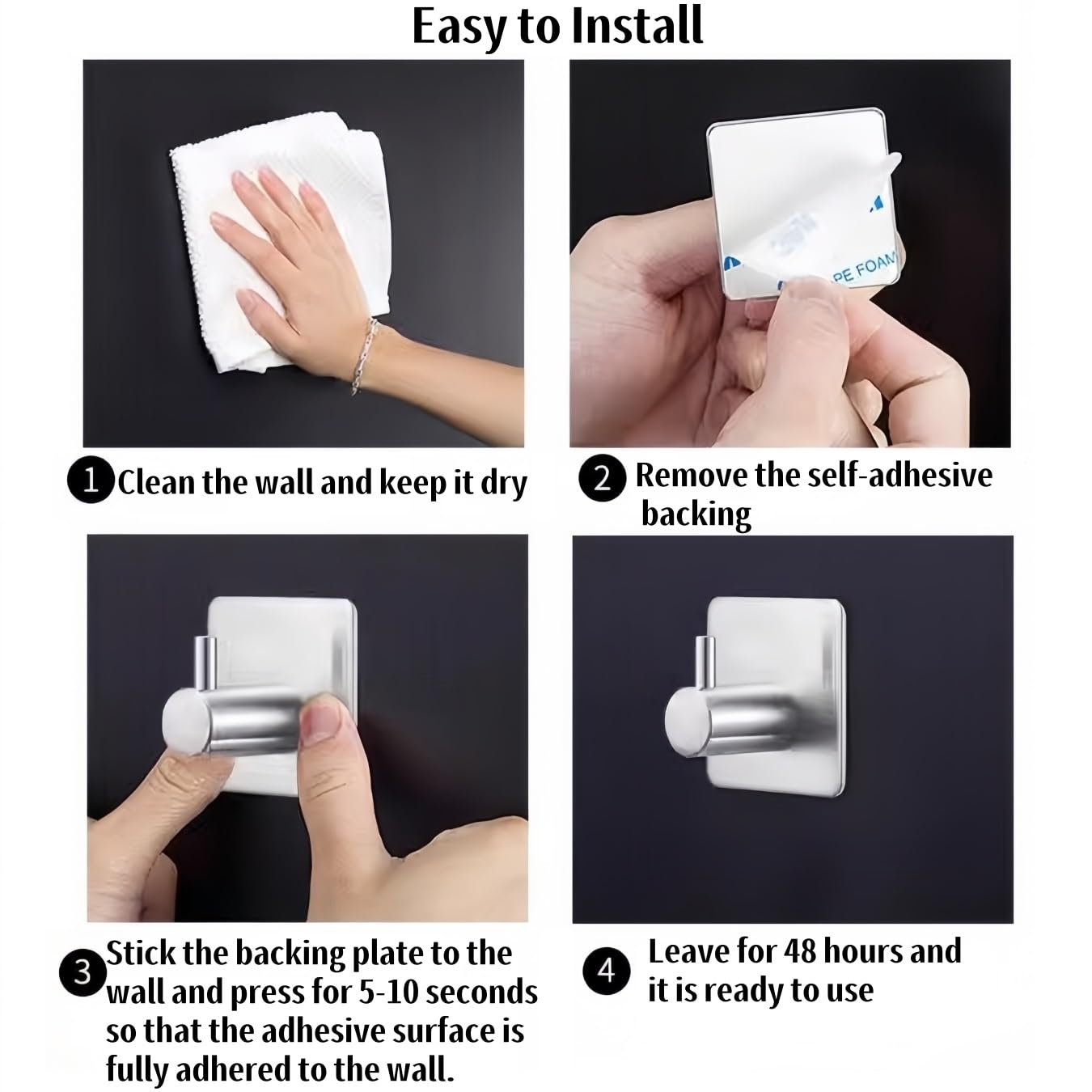 Easy to Install

PE FOAM

1 Clean the wall and keep it dry

2 Remove the self-adhesive backing

3 Stick the backing plate to the wall and press for 5-10 seconds so that the adhesive surface is fully adhered to the wall.

4 Leave for 48 hours and it is ready to use