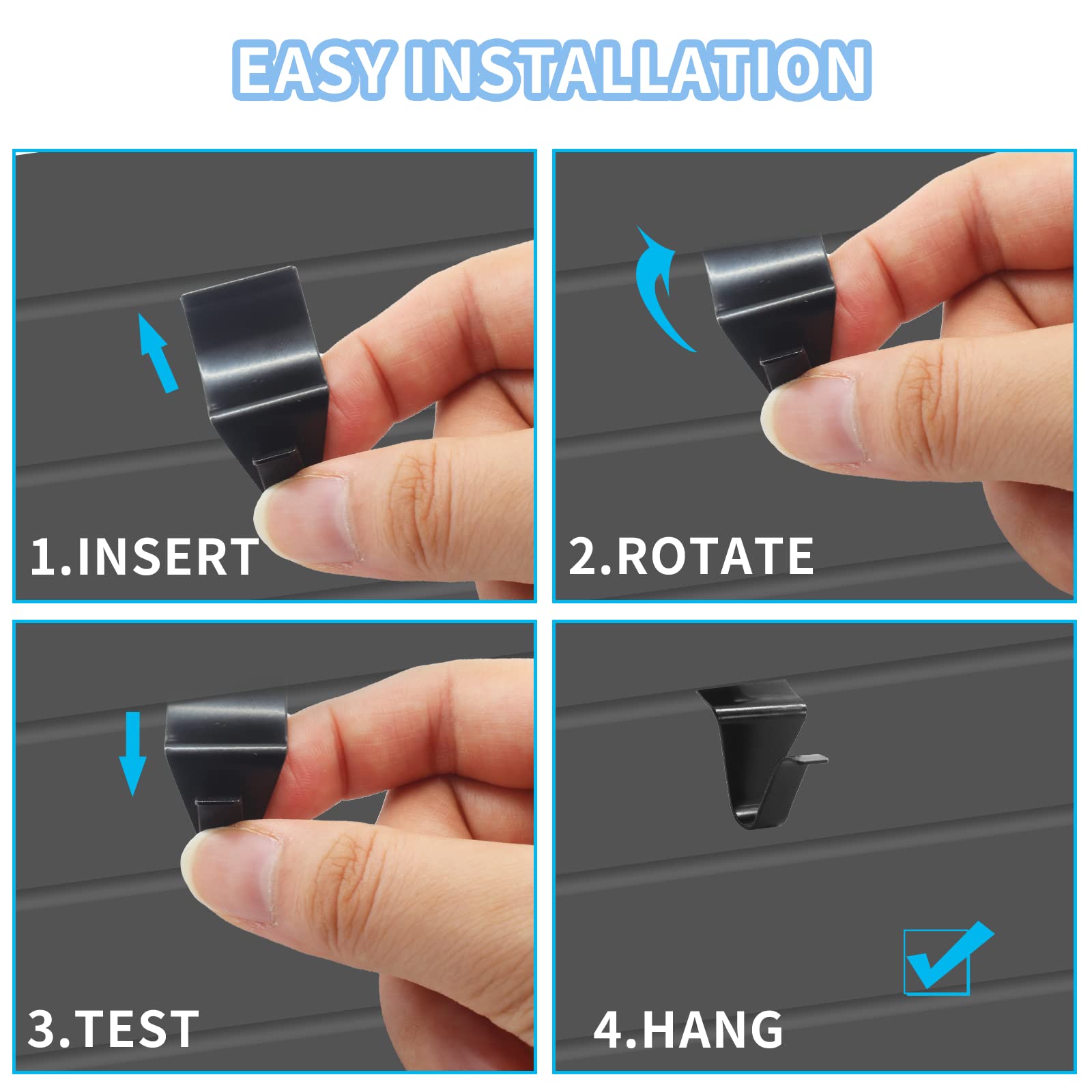 EASY INSTALLATION

1.INSERT

2.ROTATE

3.TEST

4.HANG