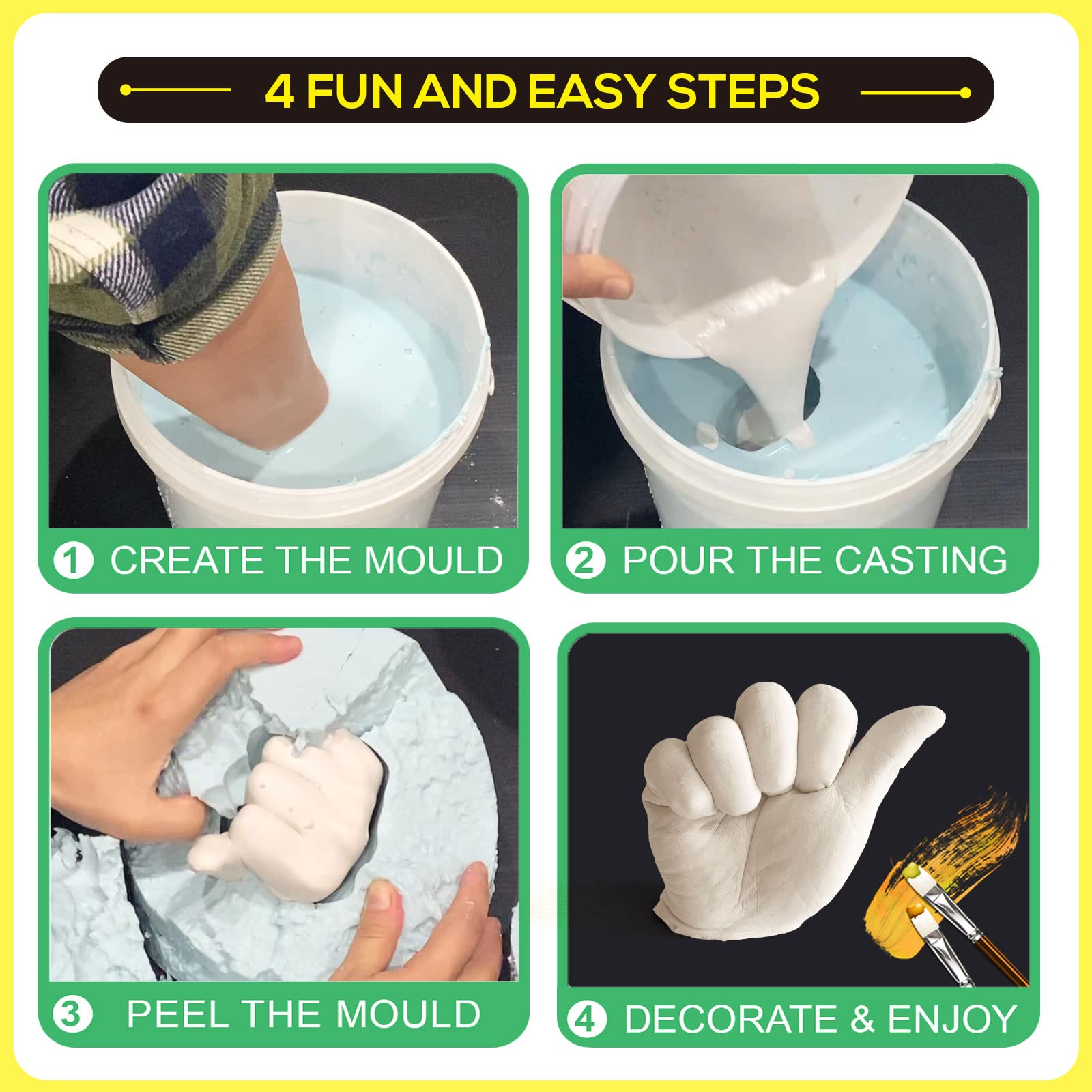 4 FUN AND EASY STEPS

1 CREATE THE MOULD

2 POUR THE CASTING

3 PEEL THE MOULD

4 DECORATE & ENJOY