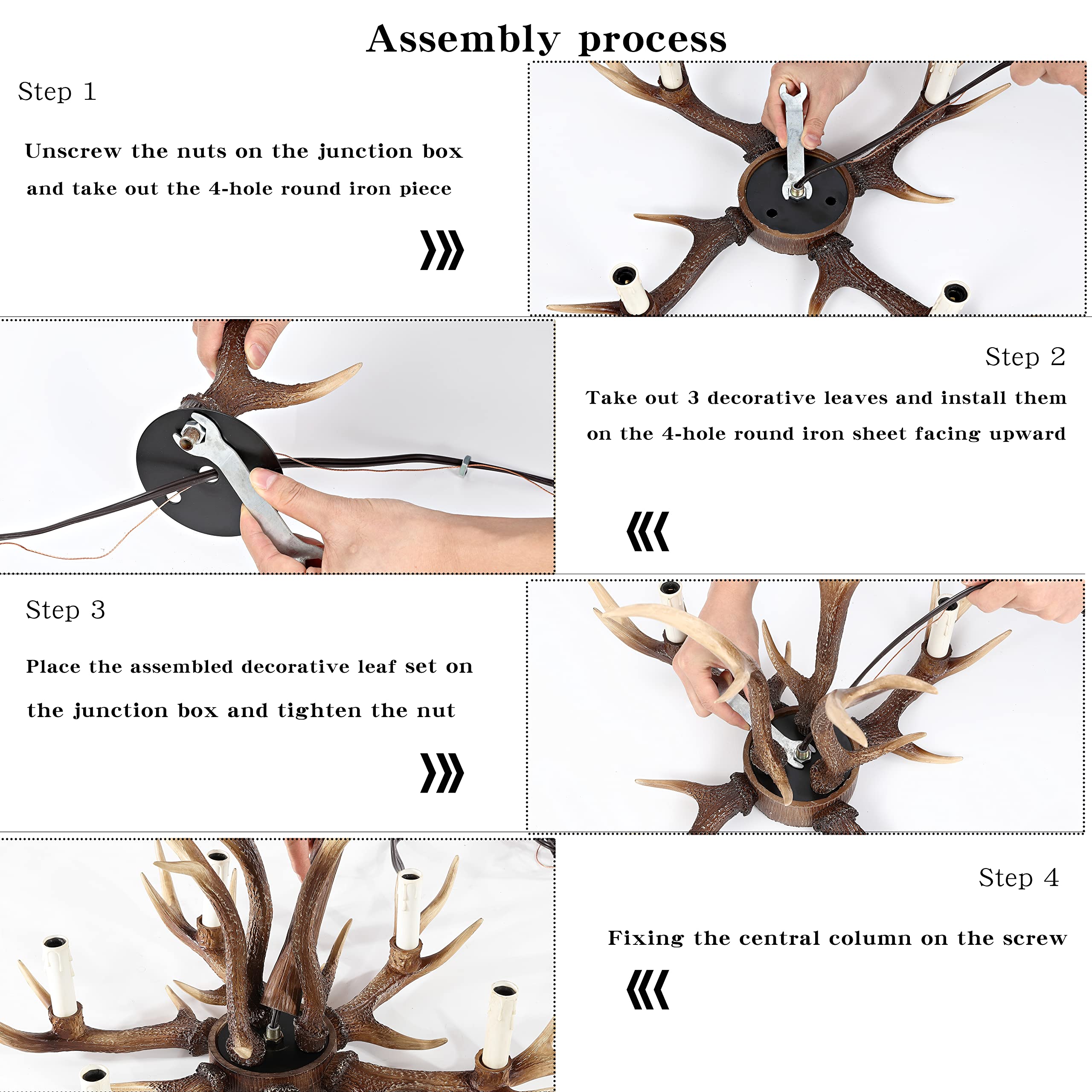 Assembly process

Step 1

Unscrew the nuts on the junction box and take out the 4-hole round iron piece

Step 2

Take out 3 decorative leaves and install them on the 4-hole round iron sheet facing upward

Step 3

Place the assembled decorative leaf set on the junction box and tighten the nut

Step 4

Fixing the central column on the screw