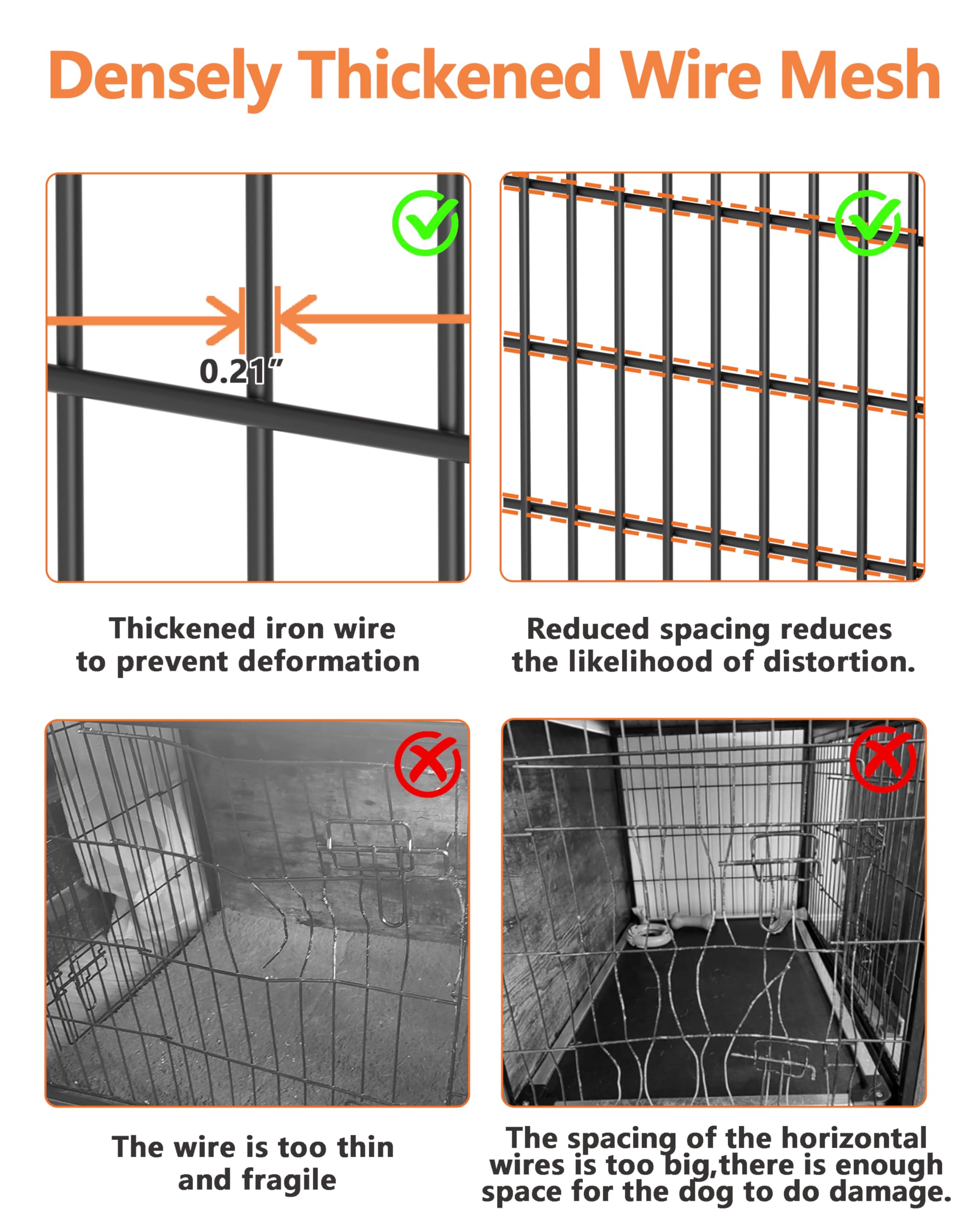 Densely Thickened Wire Mesh

0.21″

Thickened iron wire to prevent deformation

Reduced spacing reduces the likelihood of distortion.

The wire is too thin and fragile

The spacing of the horizontal wires is too big,there is enough space for the dog to do damage.